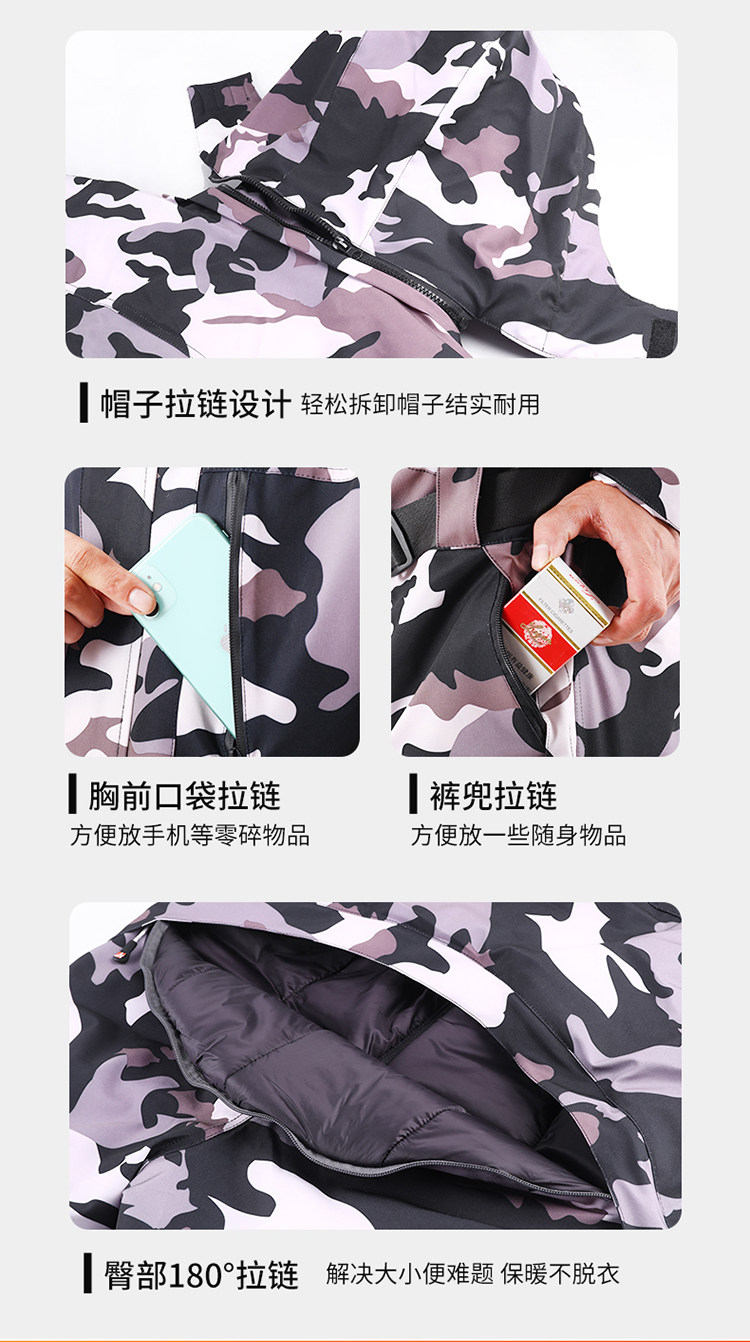 帽子拉链设计 轻松拆卸帽子结实耐用

胸前口袋拉链
方便放手机等零碎物品

裤兜拉链
方便放一些随身物品

臀部180°拉链 解决大小便难题 保暖不脱衣