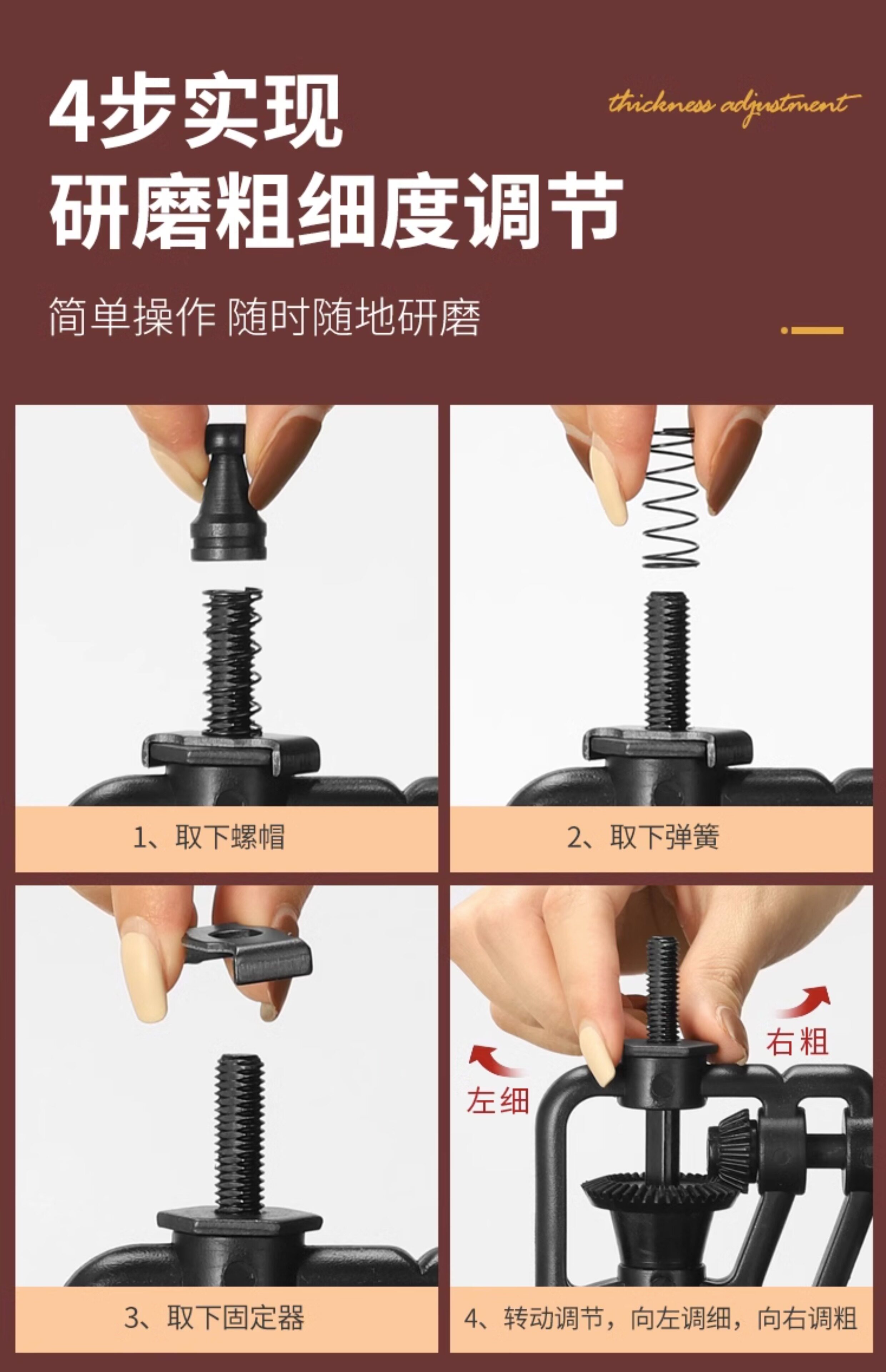 4步实现
研磨粗细度调节

thickness adjustment

简单操作 随时随地研磨

1、取下螺帽

2、取下弹簧

3、取下固定器

右粗

左细

4、转动调节，向左调细，向右调粗