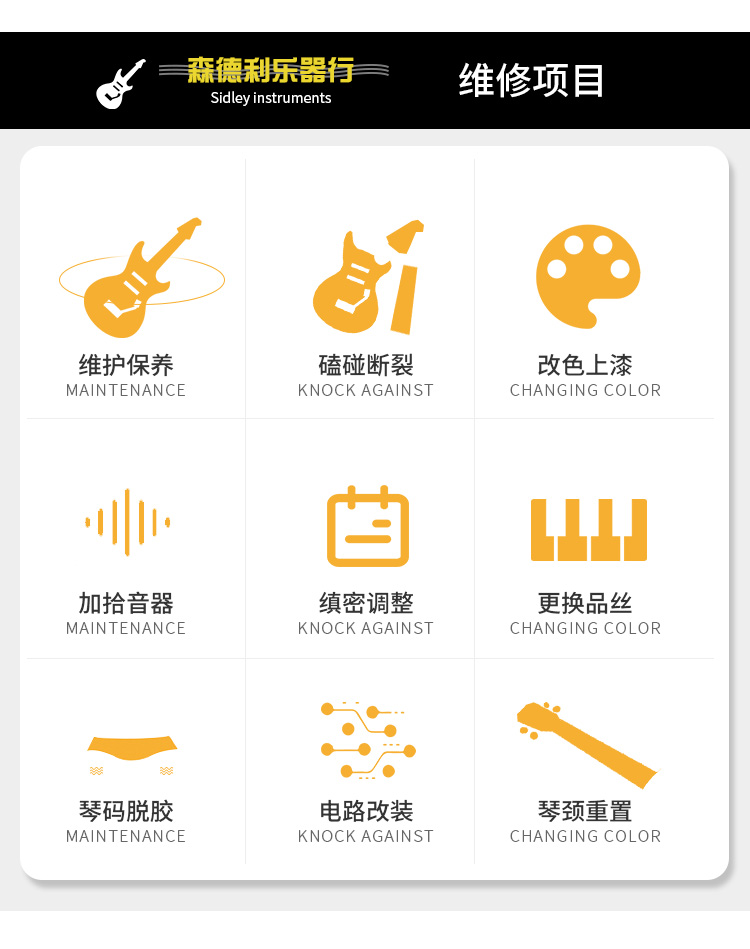 森德利乐器行
Sidley instruments

维修项目

维护保养
MAINTENANCE

磕碰断裂
KNOCK AGAINST

改色上漆
CHANGING COLOR

加拾音器
MAINTENANCE

缜密调整
KNOCK AGAINST

更换品丝
CHANGING COLOR

琴码脱胶
MAINTENANCE

电路改装
KNOCK AGAINST

琴颈重置
CHANGING COLOR