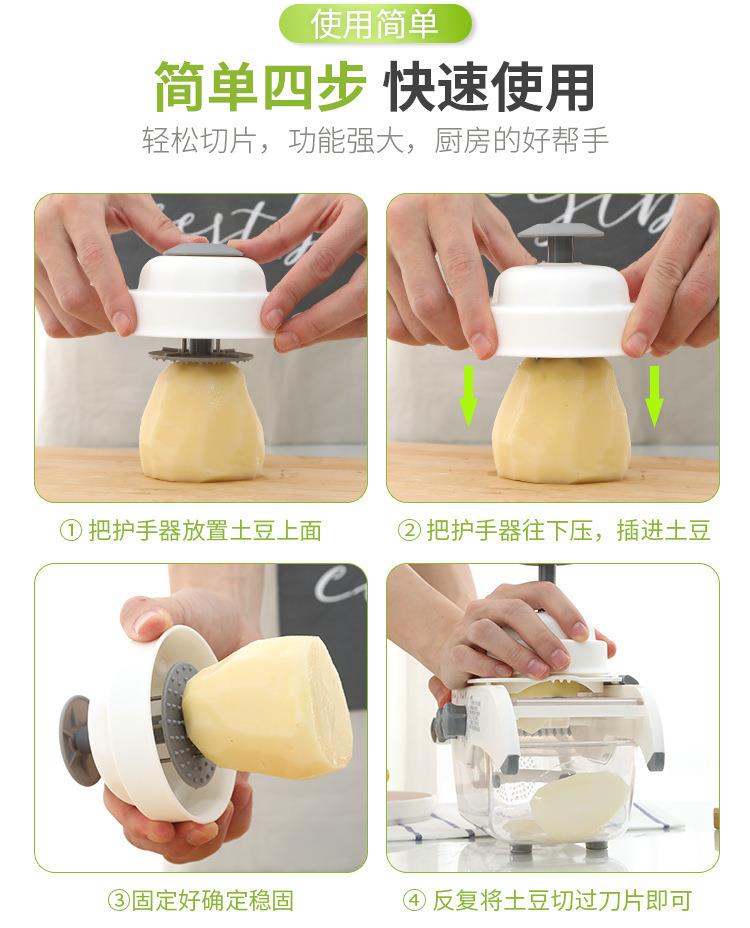 使用简单

简单四步 快速使用

轻松切片，功能强大，厨房的好帮手

① 把护手器放置土豆上面

② 把护手器往下压，插进土豆

③固定好确定稳固

④ 反复将土豆切过刀片即可