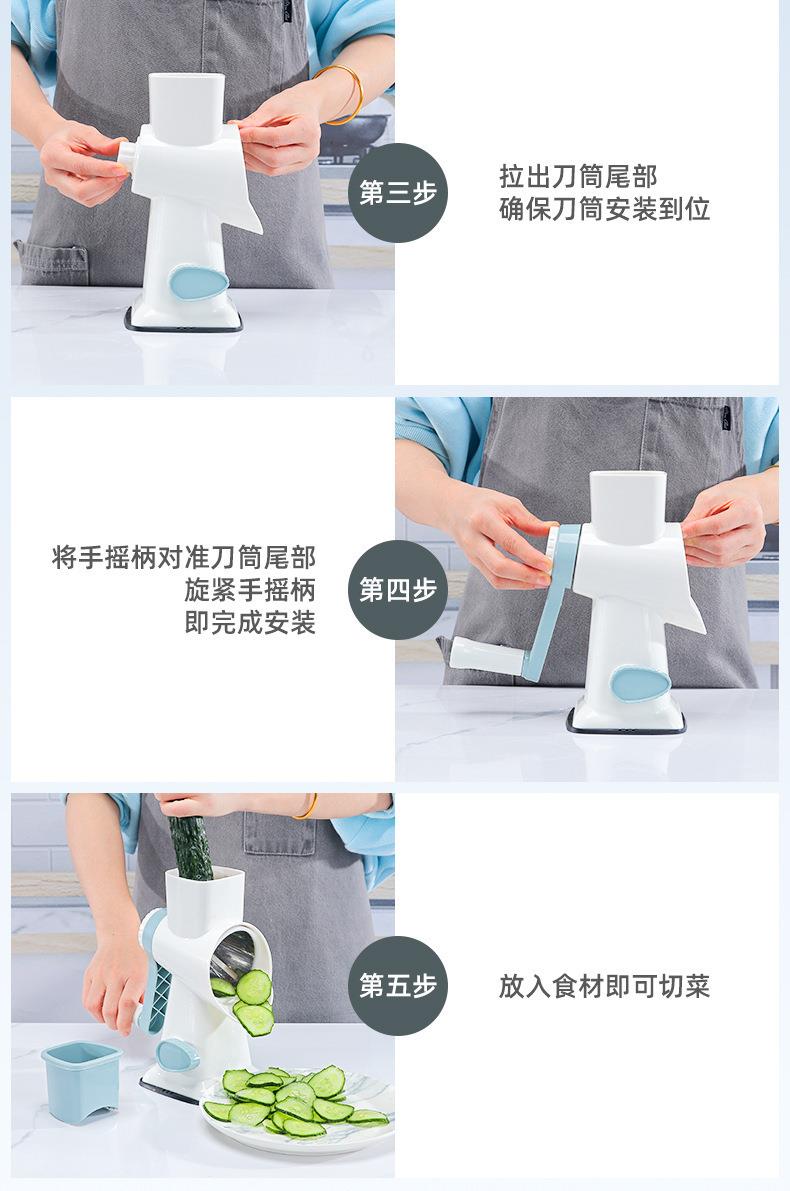 第三步

拉出刀筒尾部
确保刀筒安装到位

将手摇柄对准刀筒尾部
旋紧手摇柄
即完成安装

第四步

第五步

放入食材即可切菜