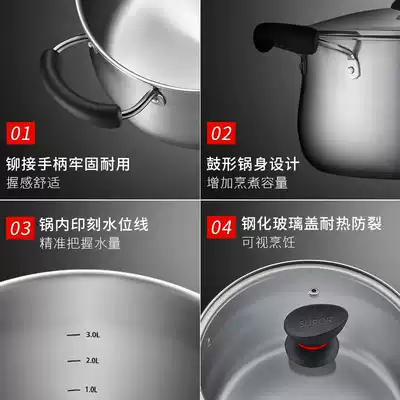 01
铆接手柄牢固耐用
握感舒适

02
鼓形锅身设计
增加烹煮容量

03 锅内印刻水位线
精准把握水量

3.0L
2.0L
1.0L

04 钢化玻璃盖耐热防裂
可视烹饪

SUPOR