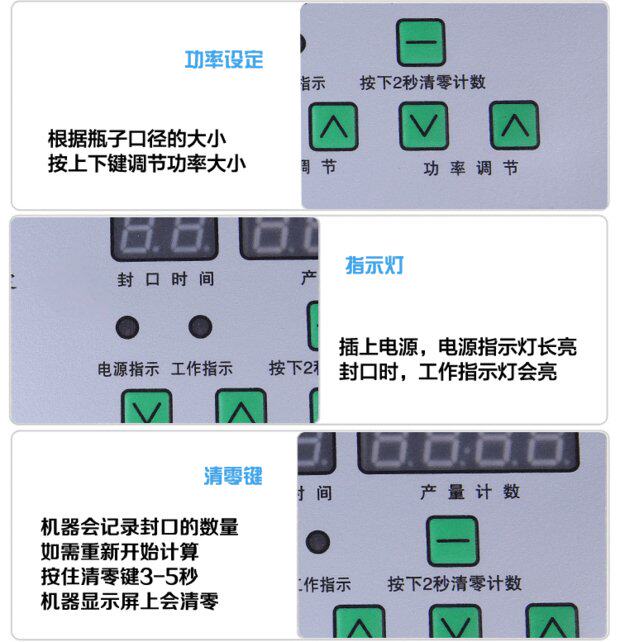 功率设定

根据瓶子口径的大小
按上下键调节功率大小

指示

按下2秒清零计数

调节

功率调节

封口时间

产

电源指示 工作指示

按下2秒

指示灯

插上电源，电源指示灯长亮
封口时，工作指示灯会亮

清零键

机器会记录封口的数量
如需重新开始计算
按住清零键3-5秒
机器显示屏上会清零

时间

产量计数

工作指示

按下2秒清零计数