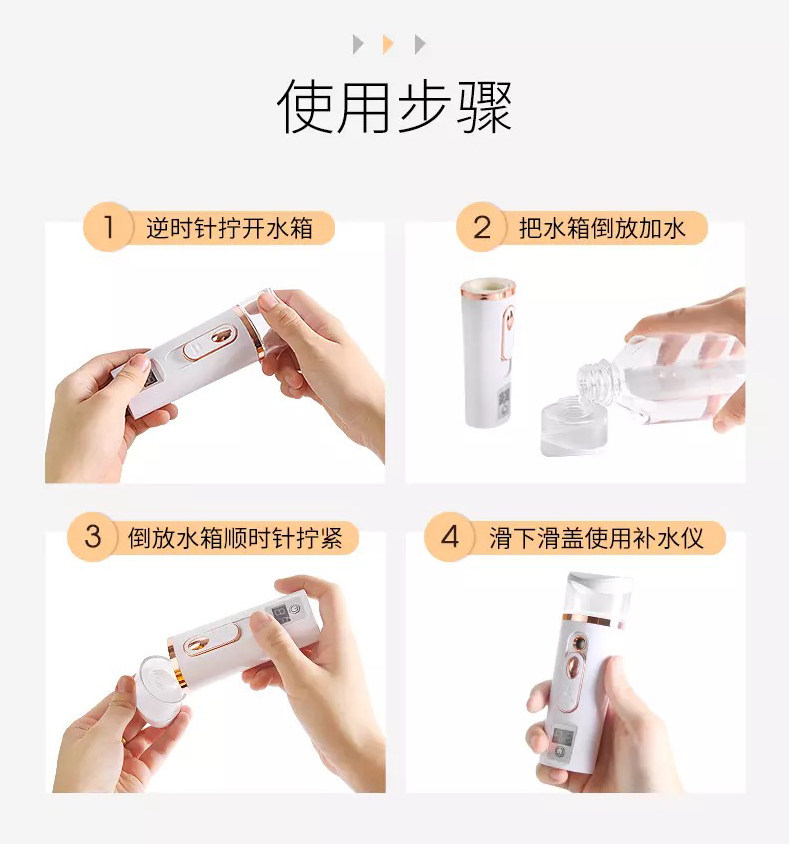 使用步骤

1 逆时针拧开水箱

2 把水箱倒放加水

3 倒放水箱顺时针拧紧

4 滑下滑盖使用补水仪