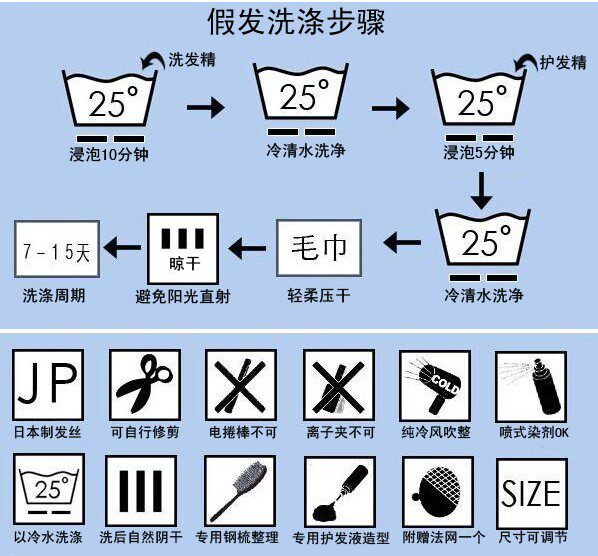 假发洗涤步骤

洗发精
25°
浸泡10分钟

25°
冷清水洗净

护发精
25°
浸泡5分钟

25°
冷清水洗净

毛巾
轻柔压干

晾干
避免阳光直射

7-15天
洗涤周期

JP
日本制发丝

可自行修剪

电捲棒不可

离子夹不可

COLD
纯冷风吹整

喷式染剂OK

25°
以冷水洗涤

洗后自然阴干

专用钢梳整理

专用护发液造型

附赠法网一个

SIZE
尺寸可调节