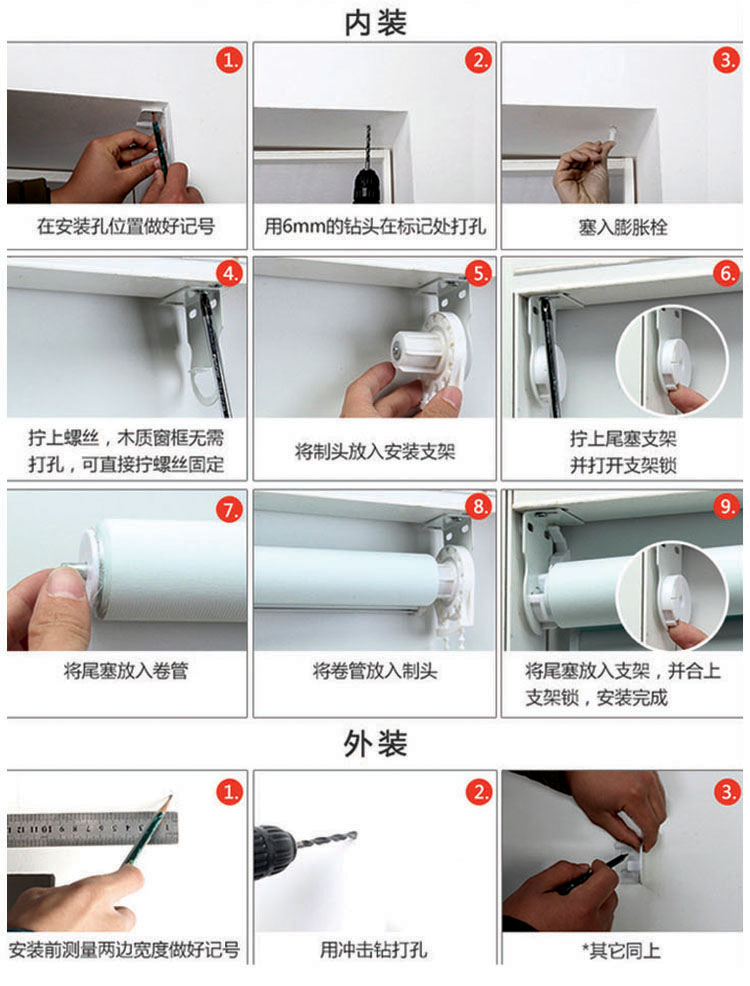 内装

1.
在安装孔位置做好记号

2.
用6mm的钻头在标记处打孔

3.
塞入膨胀栓

4.
拧上螺丝，木质窗框无需打孔，可直接拧螺丝固定

5.
将制头放入安装支架

6.
拧上尾塞支架并打开支架锁

7.
将尾塞放入卷管

8.
将卷管放入制头

9.
将尾塞放入支架，并合上支架锁，安装完成

外装

1.
安装前测量两边宽度做好记号

2.
用冲击钻打孔

3.
*其它同上