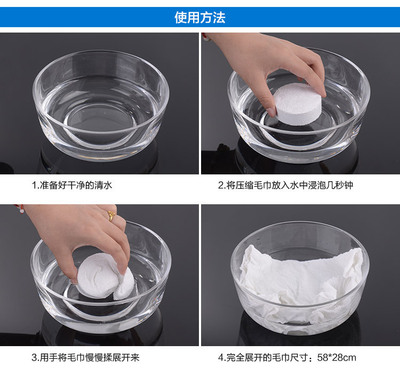 使用方法

1.准备好干净的清水

2.将压缩毛巾放入水中浸泡几秒钟

3.用手将毛巾慢慢揉展开来

4.完全展开的毛巾尺寸：58*28cm