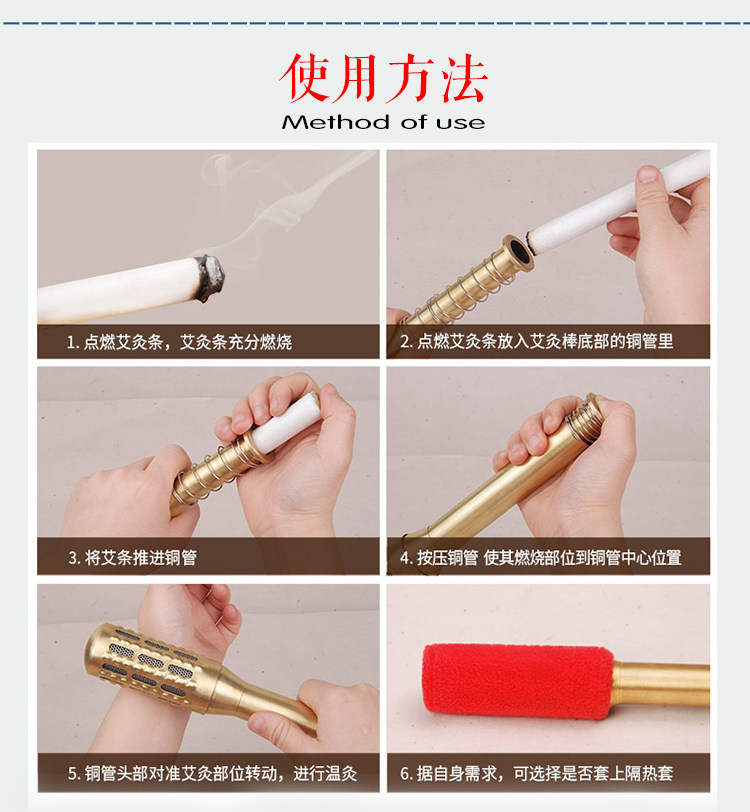 使用方法
Method of use

1. 点燃艾灸条，艾灸条充分燃烧

2. 点燃艾灸条放入艾灸棒底部的铜管里

3. 将艾条推进铜管

4. 按压铜管 使其燃烧部位到铜管中心位置

5. 铜管头部对准艾灸部位转动，进行温灸

6. 据自身需求，可选择是否套上隔热套