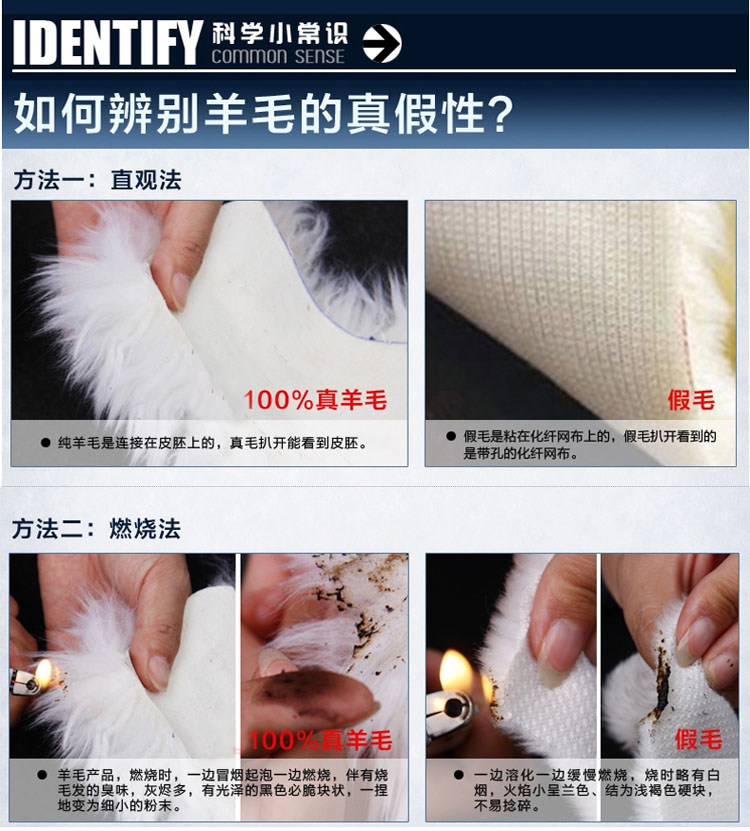 IDENTIFY 科学小常识 COMMON SENSE

如何辨别羊毛的真假性?

方法一：直观法

100%真羊毛

● 纯羊毛是连接在皮胚上的，真毛扒开能看到皮胚。

假毛

● 假毛是粘在化纤网布上的，假毛扒开看到的是带孔的化纤网布。

方法二：燃烧法

100%真羊毛

● 羊毛产品，燃烧时，一边冒烟起泡一边燃烧，伴有烧毛发的臭味，灰烬多，有光泽的黑色必脆块状，一捏地变为细小的粉末。

假毛

● 一边溶化一边缓慢燃烧，烧时略有白烟，火焰小呈兰色、结为浅褐色硬块，不易捻碎。