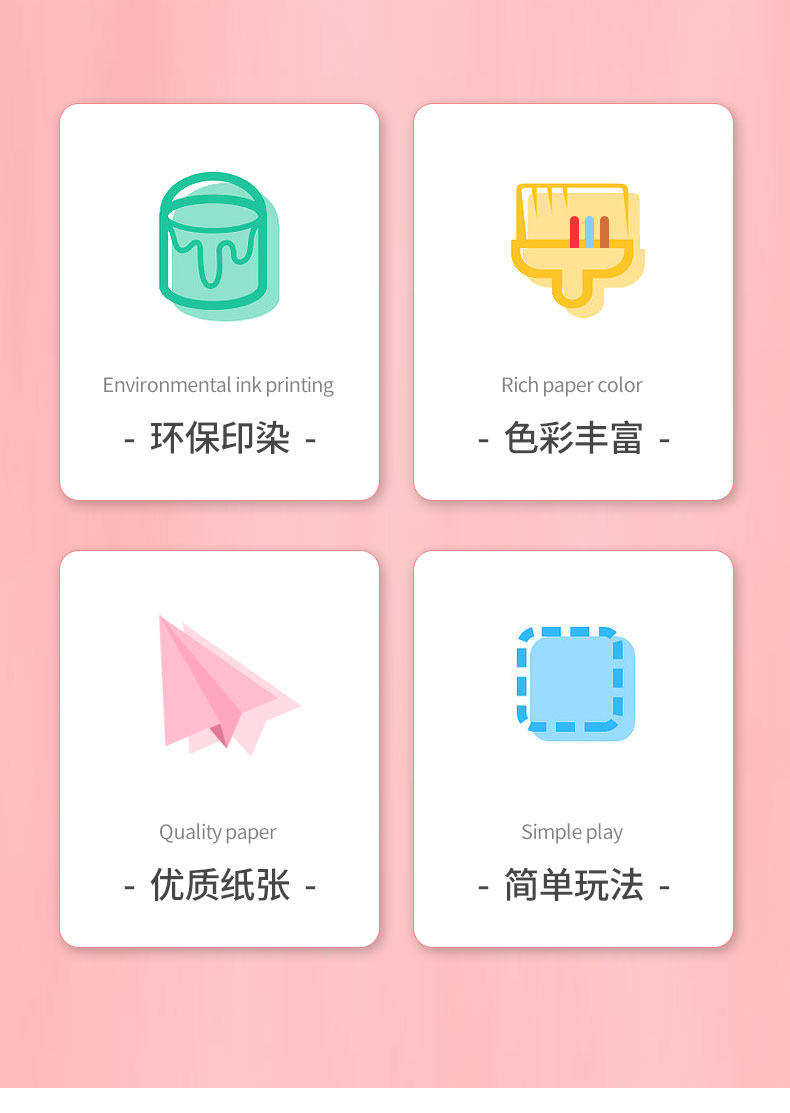 Environmental ink printing

- 环保印染 -

Rich paper color

- 色彩丰富 -

Quality paper

- 优质纸张 -

Simple play

- 简单玩法 -