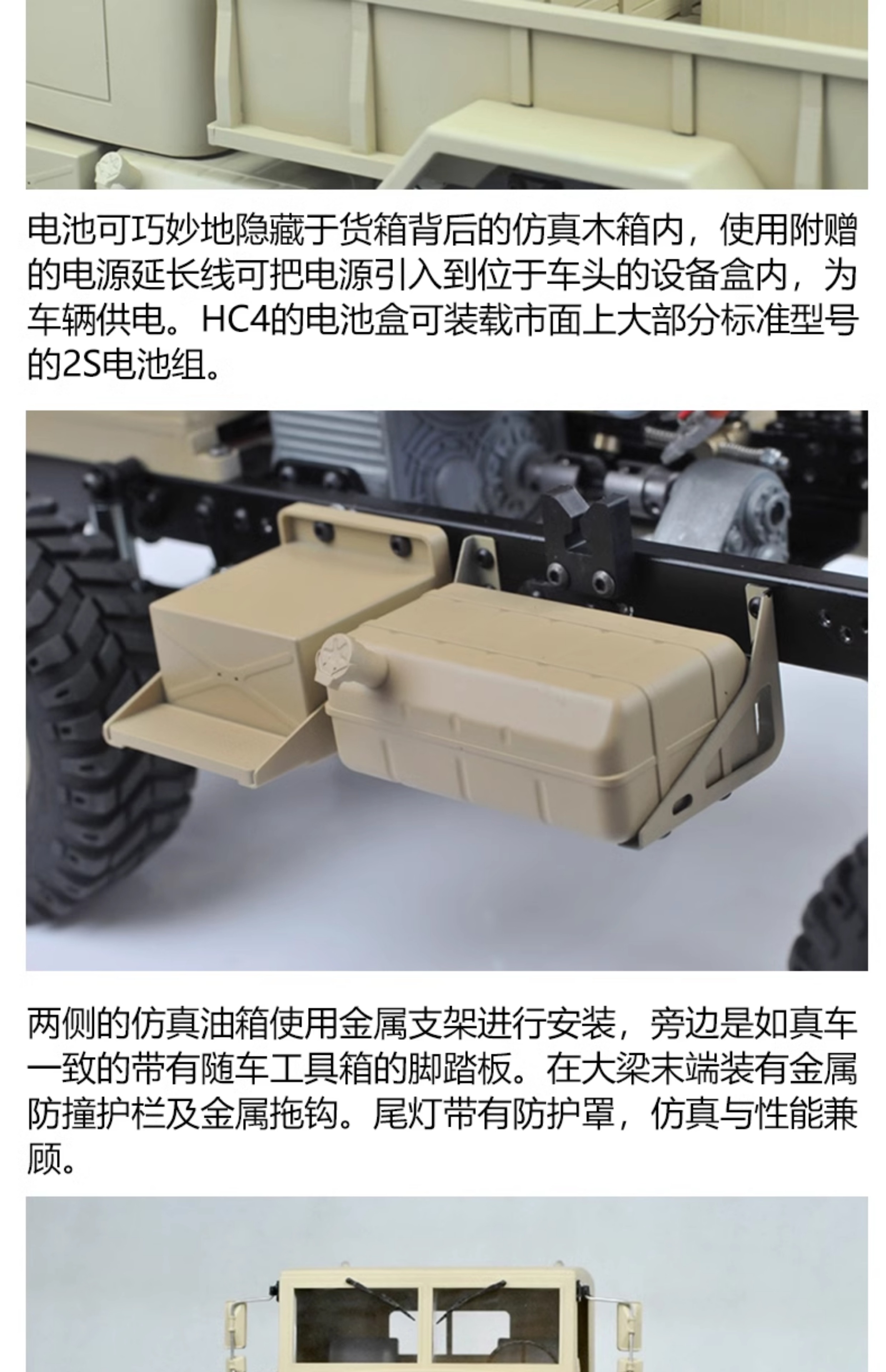 电池可巧妙地隐藏于货箱背后的仿真木箱内，使用附赠的电源延长线可把电源引入到位于车头的设备盒内，为车辆供电。HC4的电池盒可装载市面上大部分标准型号的2S电池组。

两侧的仿真油箱使用金属支架进行安装，旁边是如真车一致的带有随车工具箱的脚踏板。在大梁末端装有金属防撞护栏及金属拖钩。尾灯带有防护罩，仿真与性能兼顾。