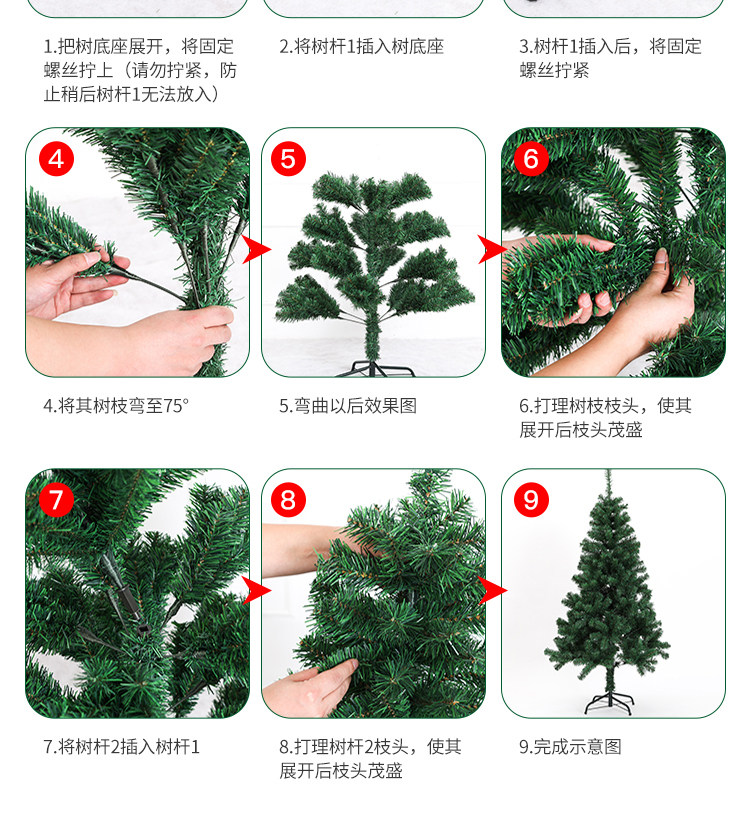 1.把树底座展开，将固定螺丝拧上（请勿拧紧，防止稍后树杆1无法放入）

2.将树杆1插入树底座

3.树杆1插入后，将固定螺丝拧紧

4

5

6

4.将其树枝弯至75°

5.弯曲以后效果图

6.打理树枝枝头，使其展开后枝头茂盛

7

8

9

7.将树杆2插入树杆1

8.打理树杆2枝头，使其展开后枝头茂盛

9.完成示意图