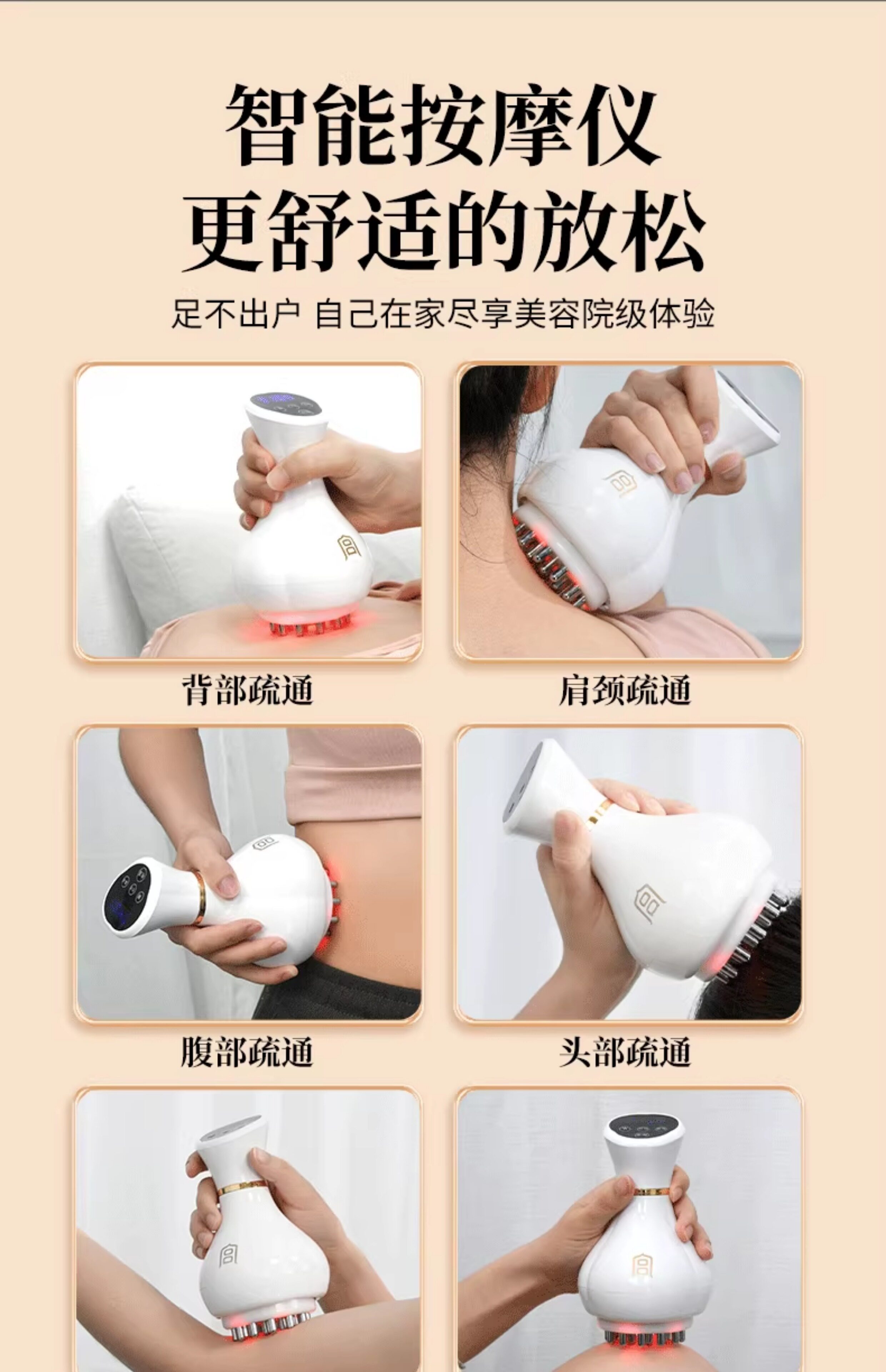 智能按摩仪
更舒适的放松

足不出户 自己在家尽享美容院级体验

背部疏通

肩颈疏通

腹部疏通

头部疏通