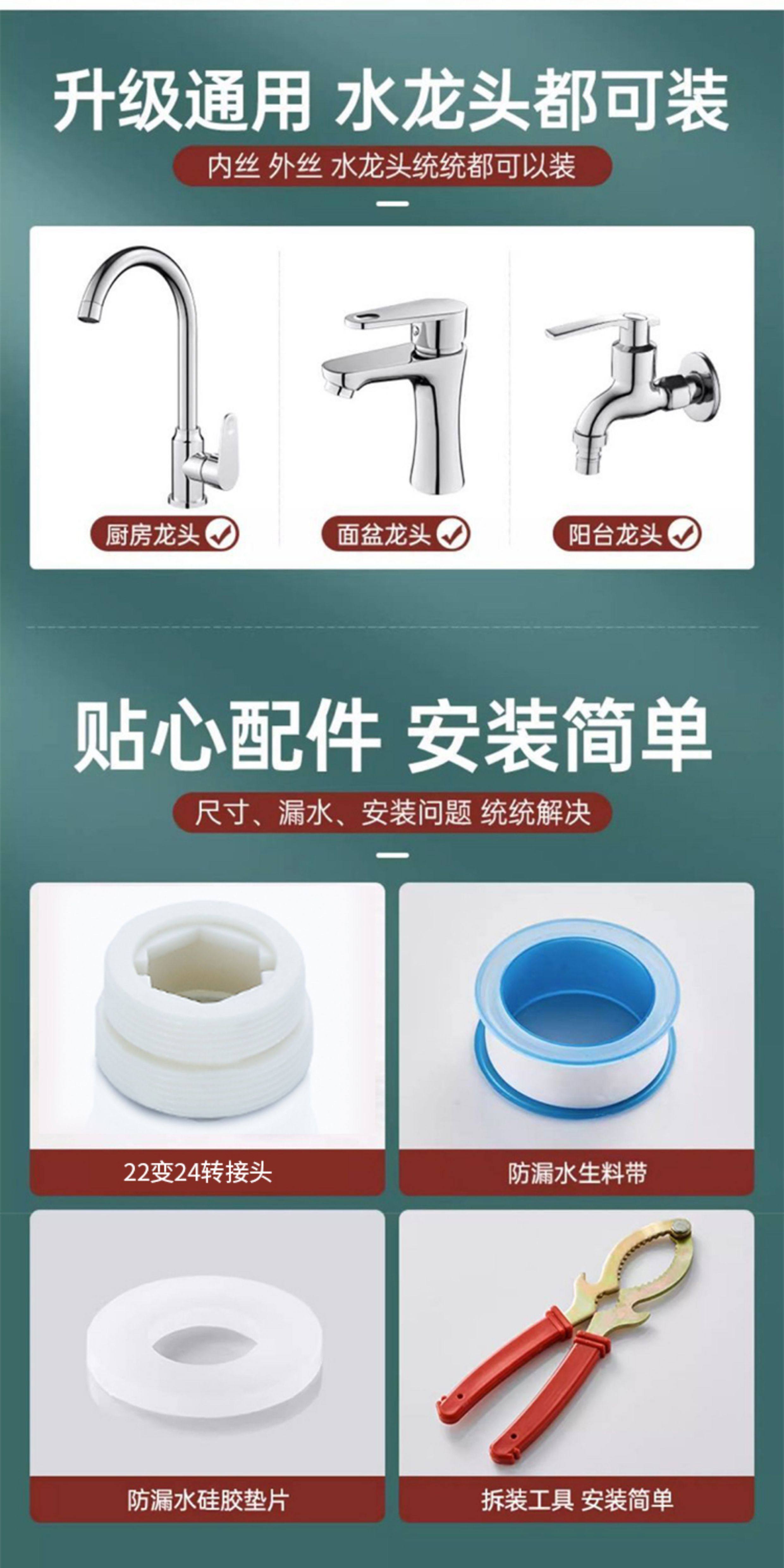 升级通用 水龙头都可装

内丝 外丝 水龙头统统都可以装

厨房龙头

面盆龙头

阳台龙头

贴心配件 安装简单

尺寸、漏水、安装问题 统统解决

22变24转接头

防漏水生料带

防漏水硅胶垫片

拆装工具 安装简单