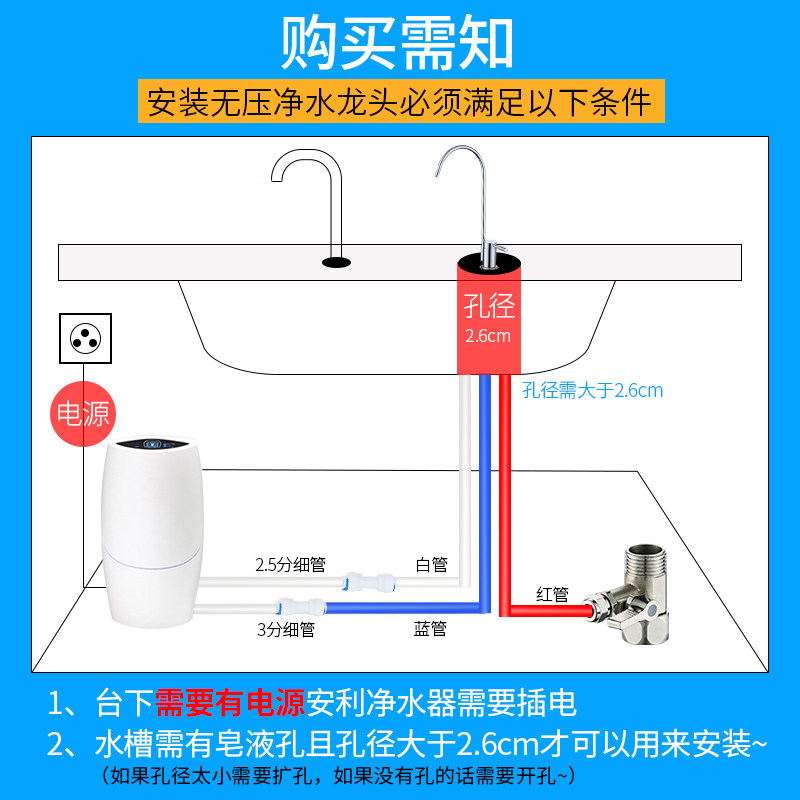 购买需知

安装无压净水龙头必须满足以下条件

孔径
2.6cm

孔径需大于2.6cm

电源

2.5分细管

白管

3分细管

蓝管

红管

1、台下需要有电源安利净水器需要插电

2、水槽需有皂液孔且孔径大于2.6cm才可以用来安装~
（如果孔径太小需要扩孔，如果没有孔的话需要开孔~）