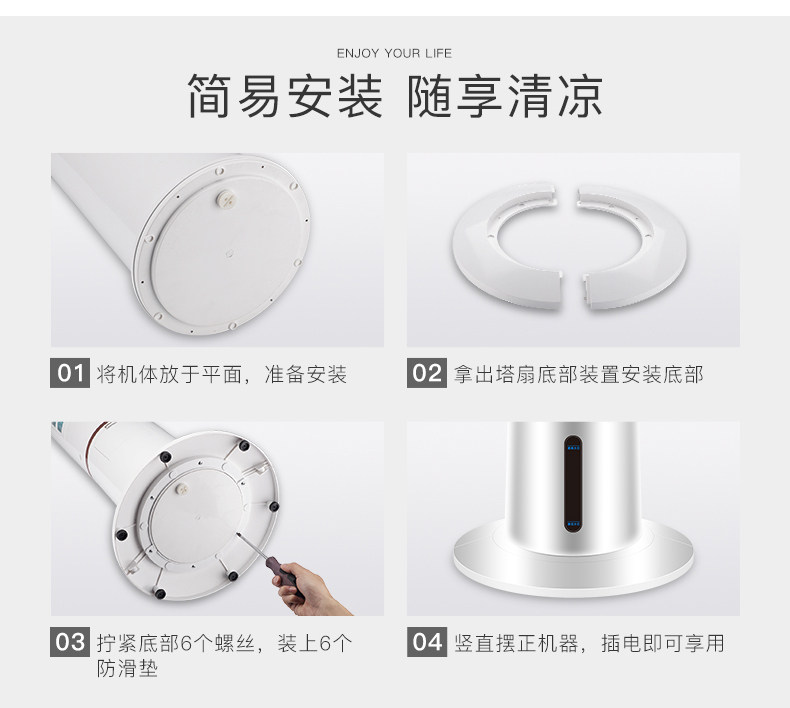 ENJOY YOUR LIFE

简易安装 随享清凉

01 将机体放于平面，准备安装

02 拿出塔扇底部装置安装底部

03 拧紧底部6个螺丝，装上6个防滑垫

04 竖直摆正机器，插电即可享用