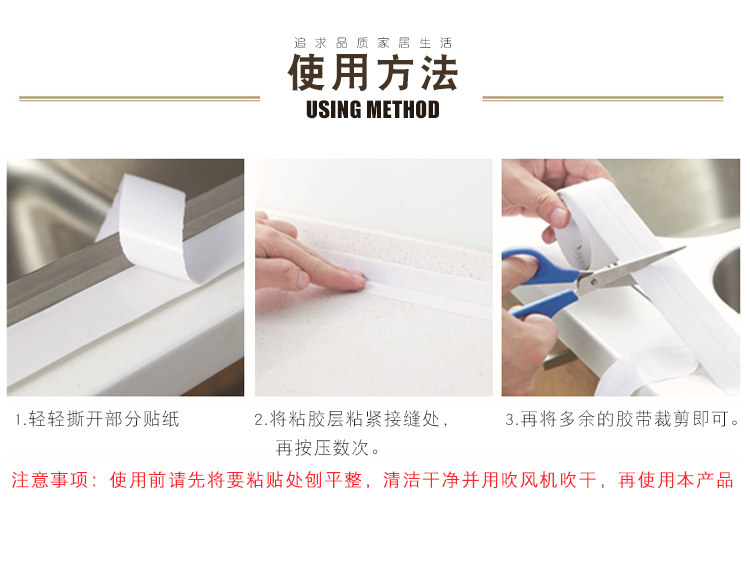 追求品质家居生活
使用方法
USING METHOD

1.轻轻撕开部分贴纸

2.将粘胶层粘紧接缝处，再按压数次。

3.再将多余的胶带裁剪即可。

注意事项：使用前请先将要粘贴处刨平整，清洁干净并用吹风机吹干，再使用本产品