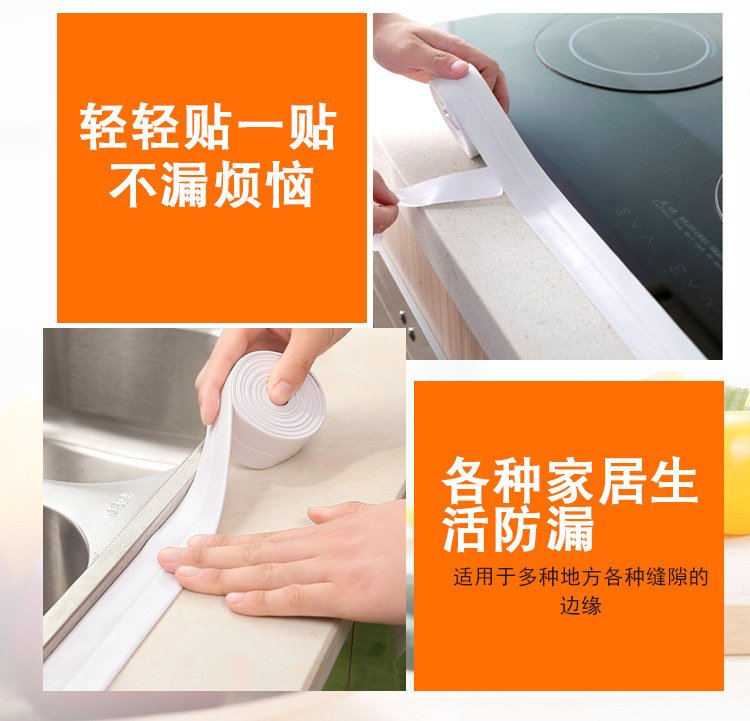 轻轻贴一贴
不漏烦恼

各种家居生活防漏

适用于多种地方各种缝隙的边缘