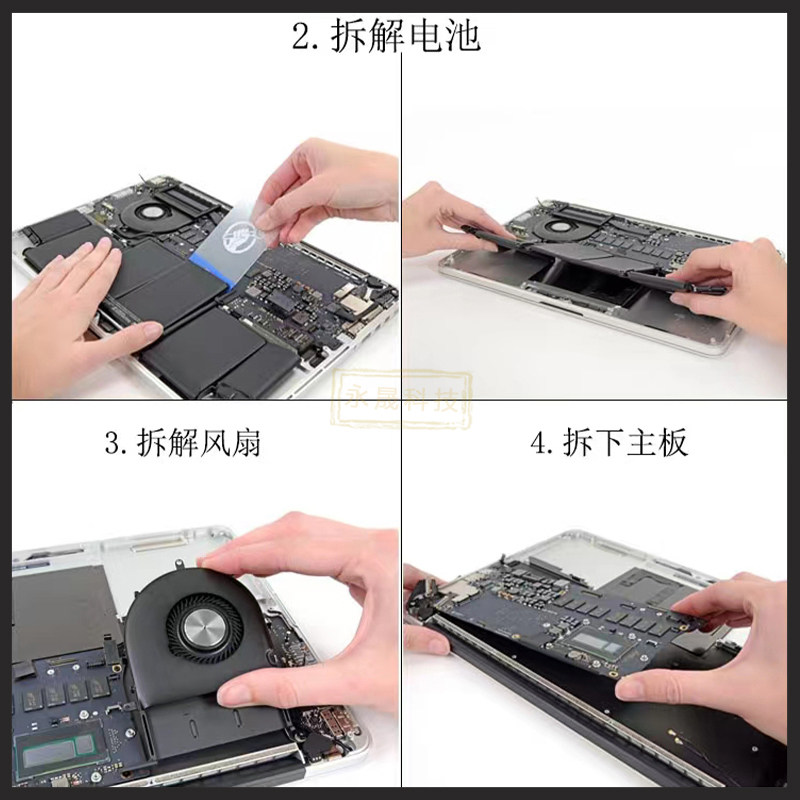 2. 拆解电池

永晟科技

3. 拆解风扇

4. 拆下主板