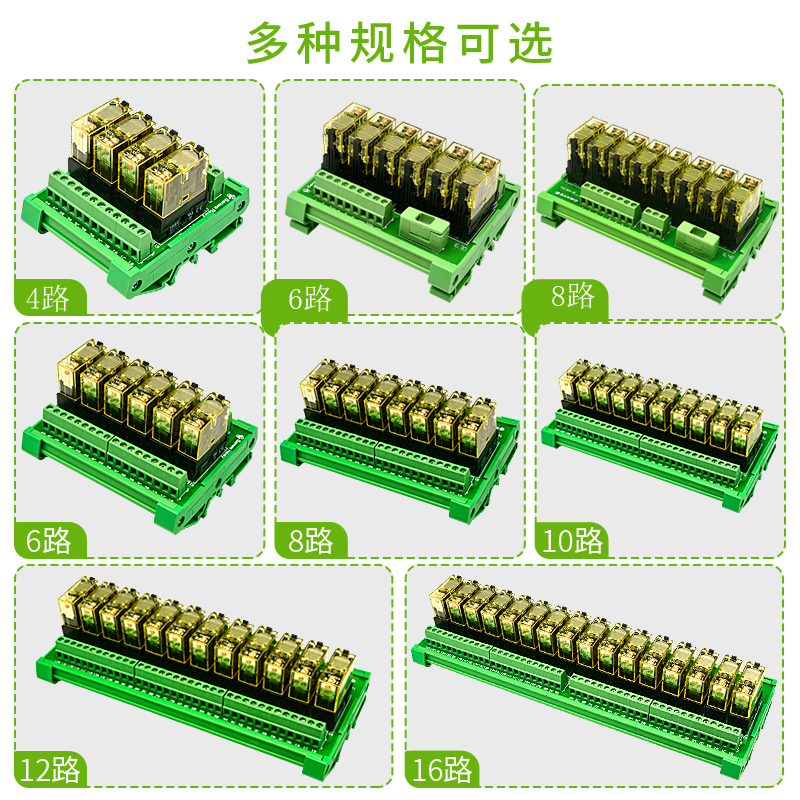 多种规格可选

4路

6路

8路

6路

8路

10路

12路

16路