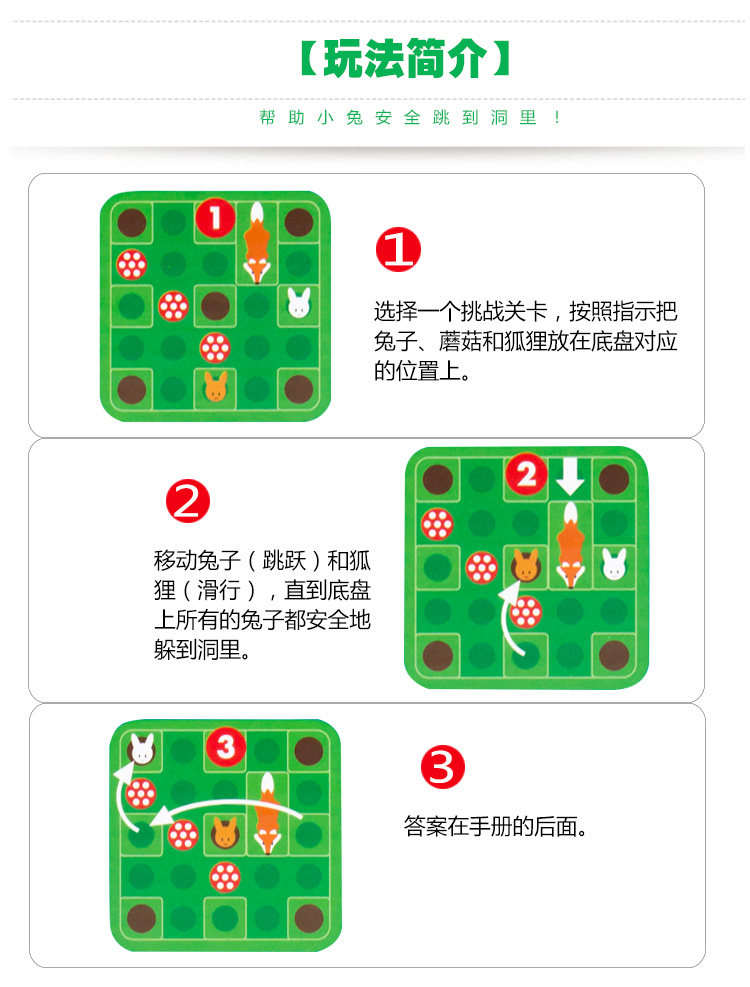 【玩法简介】

帮助小兔安全跳到洞里！

1

1

选择一个挑战关卡，按照指示把兔子、蘑菇和狐狸放在底盘对应的位置上。

2

移动兔子（跳跃）和狐狸（滑行），直到底盘上所有的兔子都安全地躲到洞里。

2

3

3

答案在手册的后面。