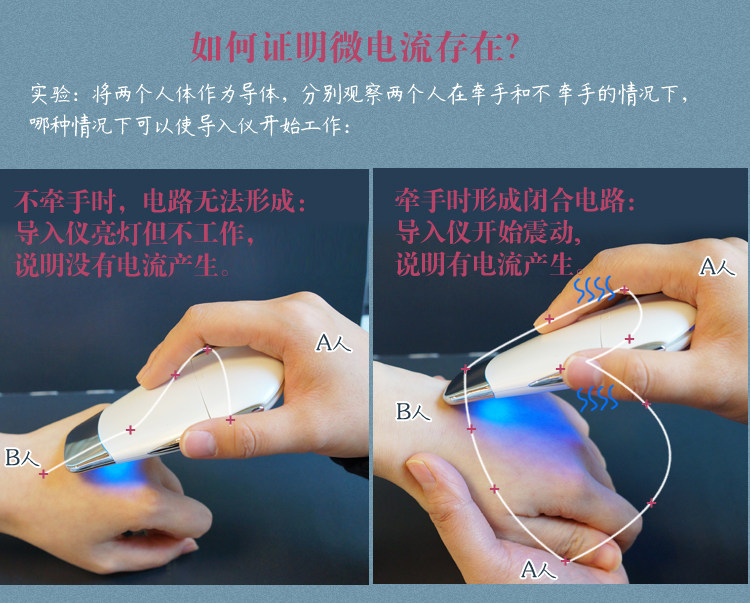 如何证明微电流存在?

实验：将两个人体作为导体，分别观察两个人在牵手和不牵手的情况下，哪种情况下可以使导入仪开始工作：

不牵手时，电路无法形成：
导入仪亮灯但不工作，
说明没有电流产生。

A人

B人

牵手时形成闭合电路：
导入仪开始震动，
说明有电流产生。

A人

B人

A人