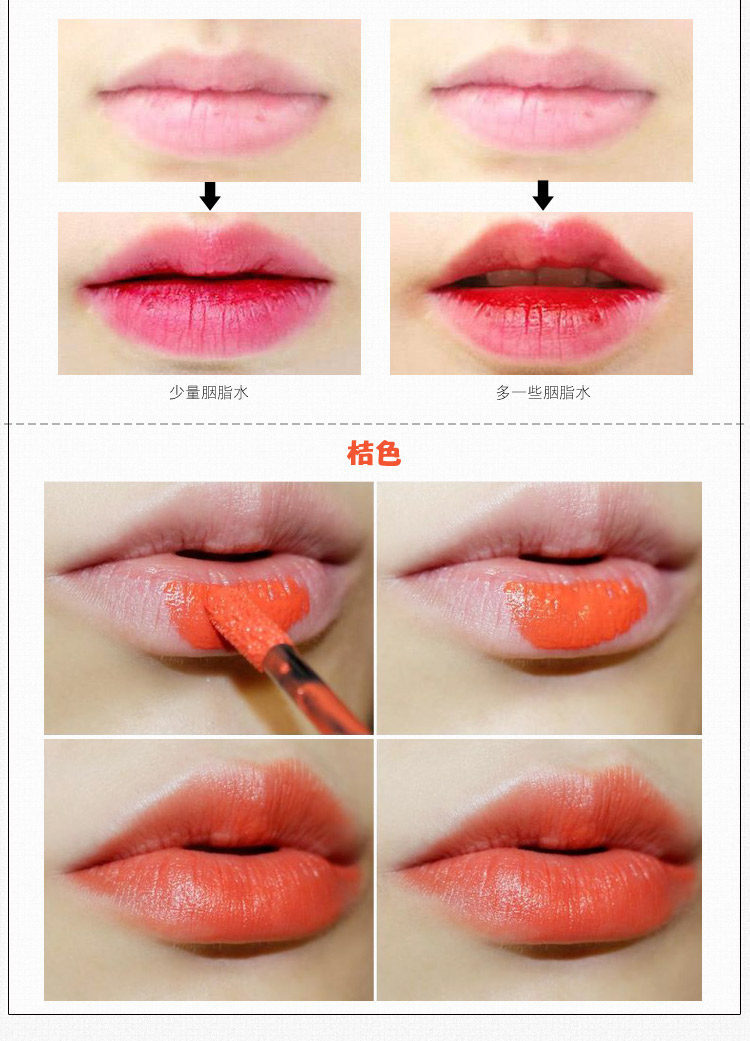 少量胭脂水

多一些胭脂水

桔色