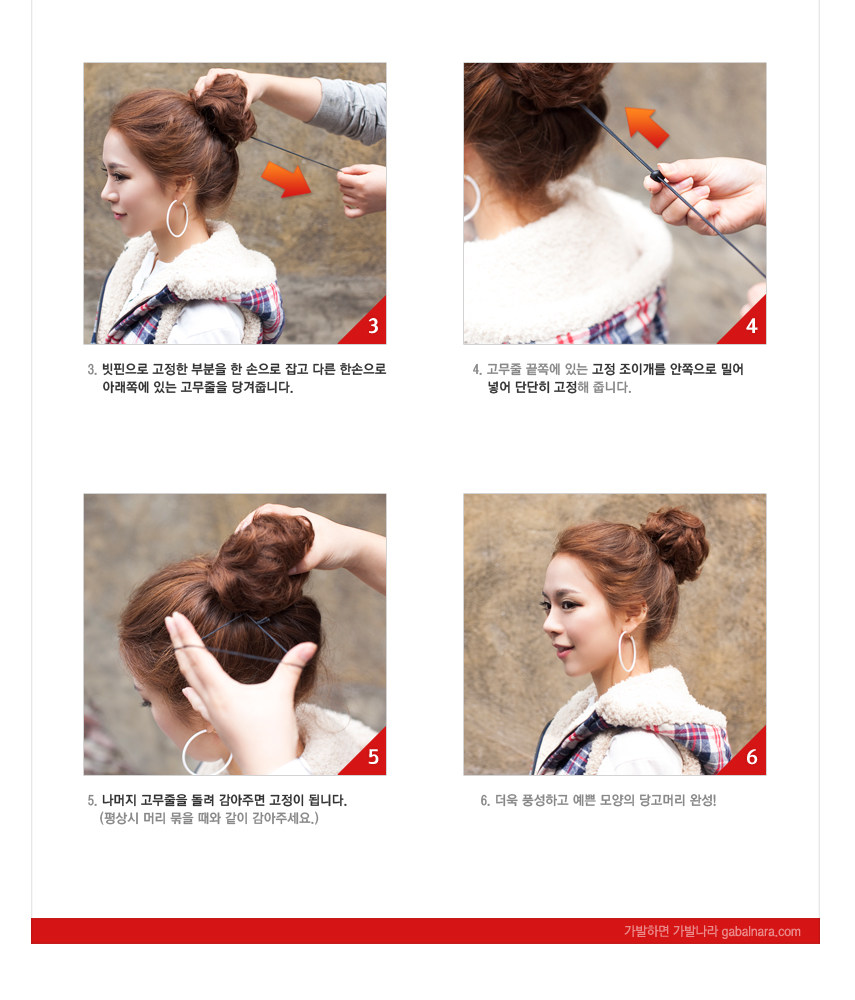 3

3. 빗핀으로 고정한 부분을 한 손으로 잡고 다른 한손으로 아래쪽에 있는 고무줄을 당겨줍니다.

4

4. 고무줄 끝쪽에 있는 고정 조이개를 안쪽으로 밀어 넣어 단단히 고정해 줍니다.

5

5. 나머지 고무줄을 돌려 감아주면 고정이 됩니다. (평상시 머리 묶을 때와 같이 감아주세요.)

6

6. 더욱 풍성하고 예쁜 모양의 당고머리 완성!

가발하면 가발나라 gabalnara.com