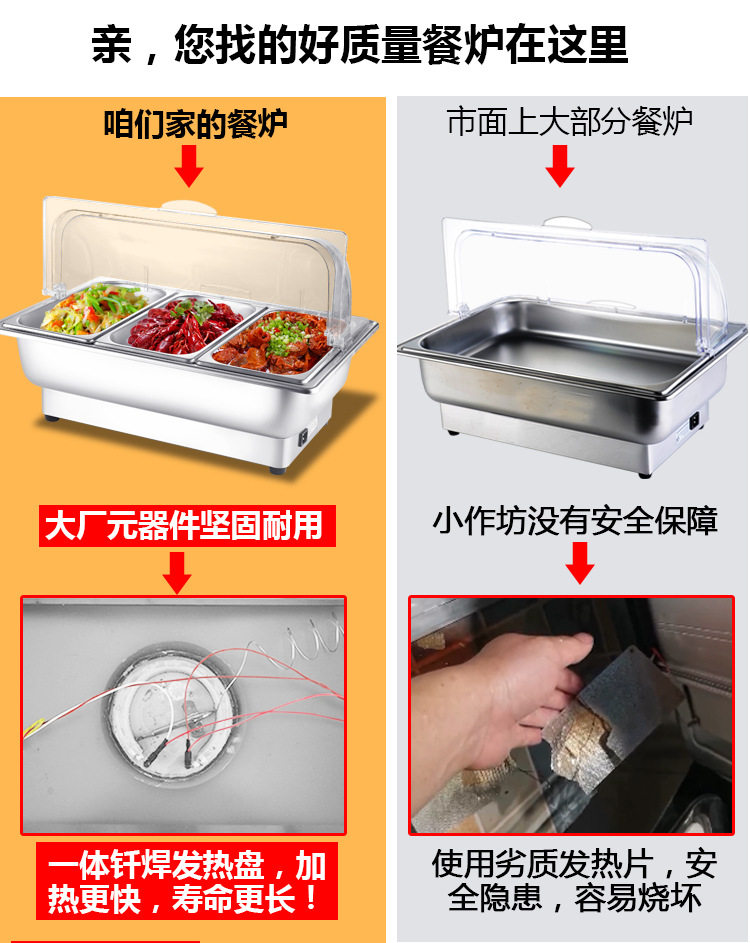 亲，您找的好质量餐炉在这里

咱们家的餐炉

大厂元器件坚固耐用

一体钎焊发热盘，加热更快，寿命更长！

市面上大部分餐炉

小作坊没有安全保障

使用劣质发热片，安全隐患，容易烧坏