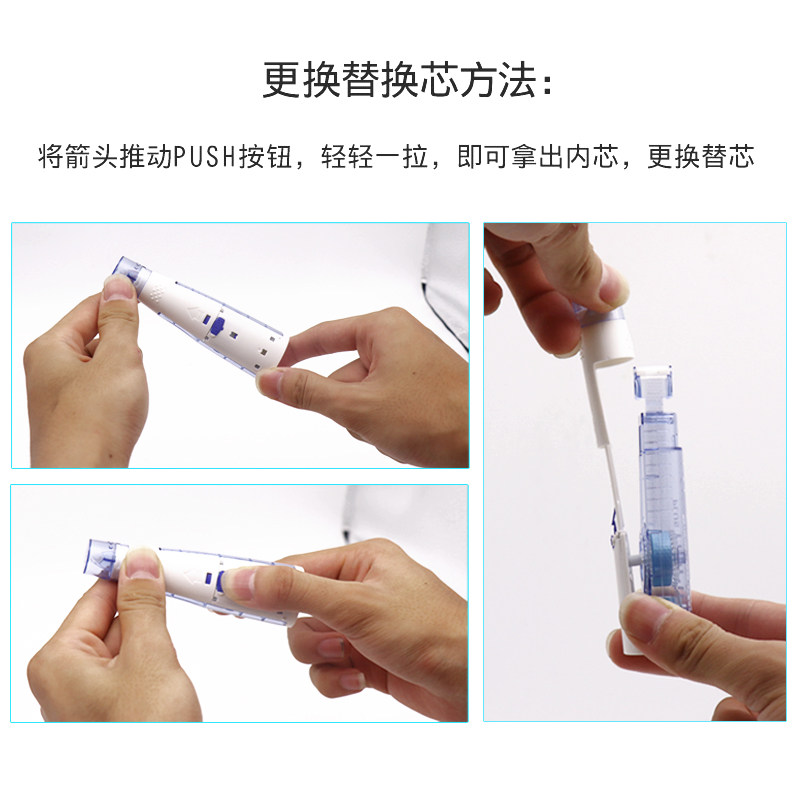 更换替换芯方法：

将箭头推动PUSH按钮，轻轻一拉，即可拿出内芯，更换替芯