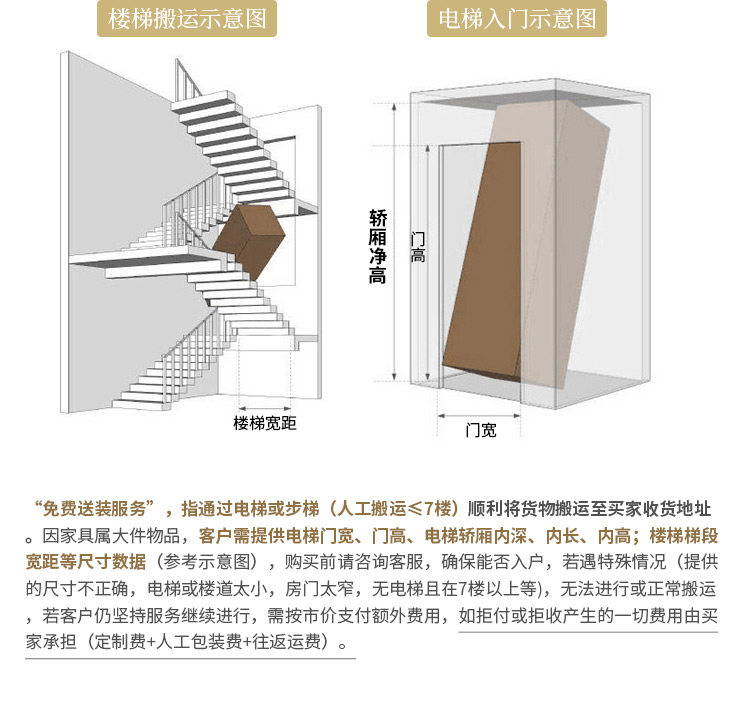 楼梯搬运示意图

楼梯宽距

电梯入门示意图

轿厢净高

门高

门宽

“免费送装服务”，指通过电梯或步梯（人工搬运≤7楼）顺利将货物搬运至买家收货地址。因家具属大件物品，客户需提供电梯门宽、门高、电梯轿厢内深、内长、内高；楼梯梯段宽距等尺寸数据（参考示意图），购买前请咨询客服，确保能否入户，若遇特殊情况（提供的尺寸不正确，电梯或楼道太小，房门太窄，无电梯且在7楼以上等)，无法进行或正常搬运，若客户仍坚持服务继续进行，需按市价支付额外费用，如拒付或拒收产生的一切费用由买家承担（定制费+人工包装费+往返运费）。