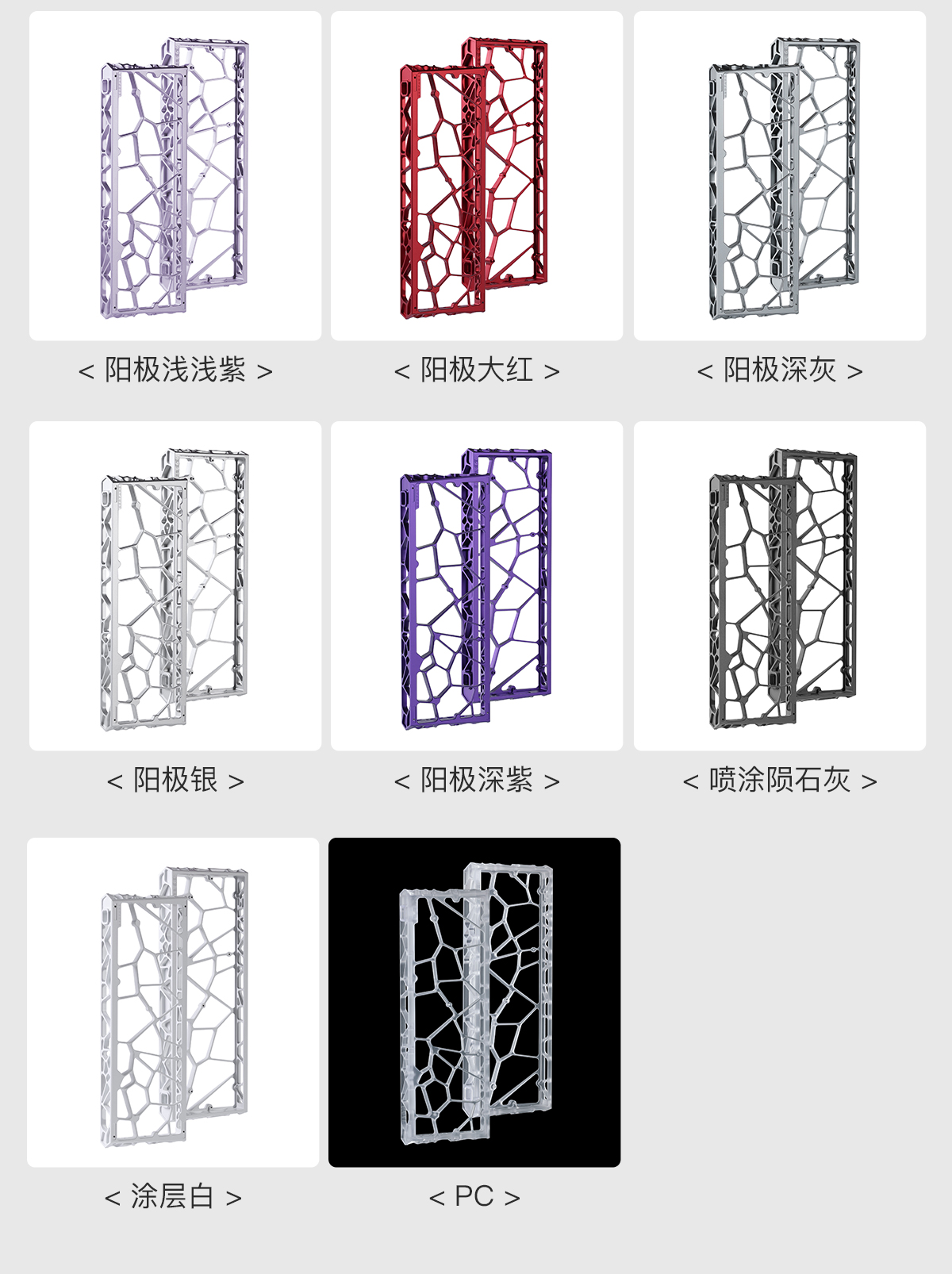 < 阳极浅浅紫 >

< 阳极大红 >

< 阳极深灰 >

< 阳极银 >

< 阳极深紫 >

< 喷涂陨石灰 >

< 涂层白 >

< PC >