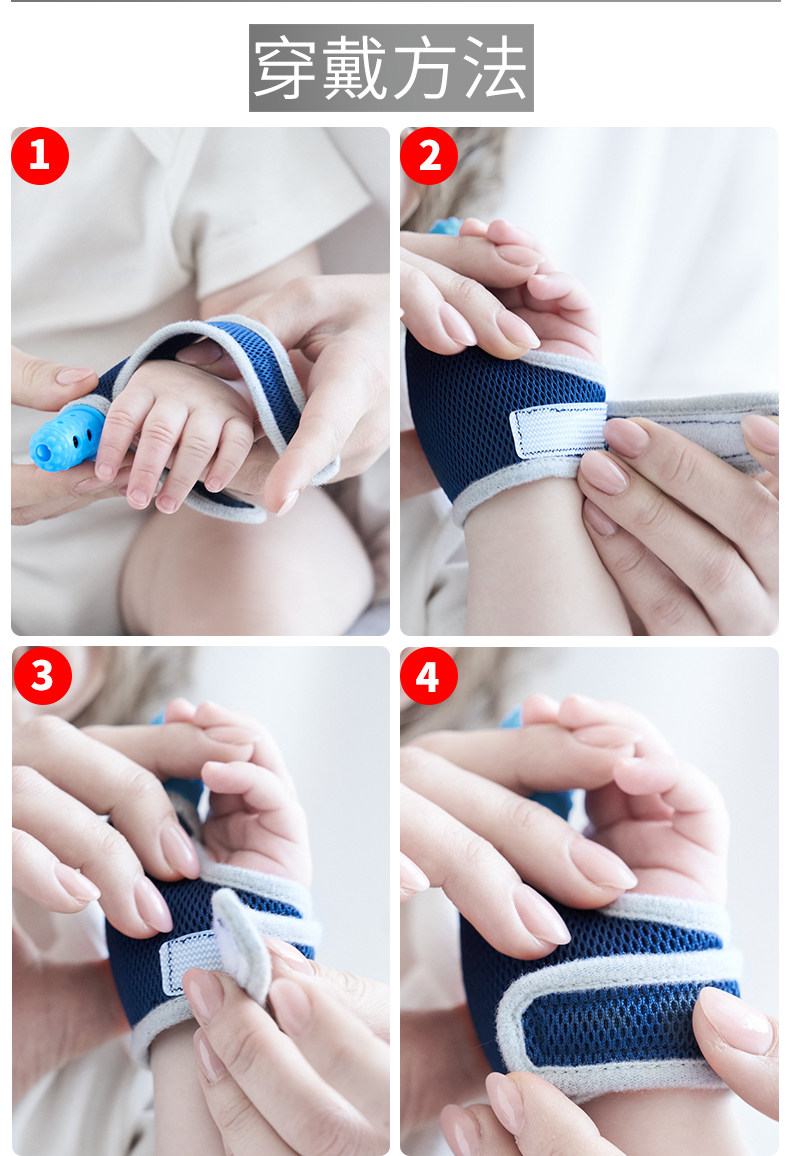 穿戴方法

1

2

3

4