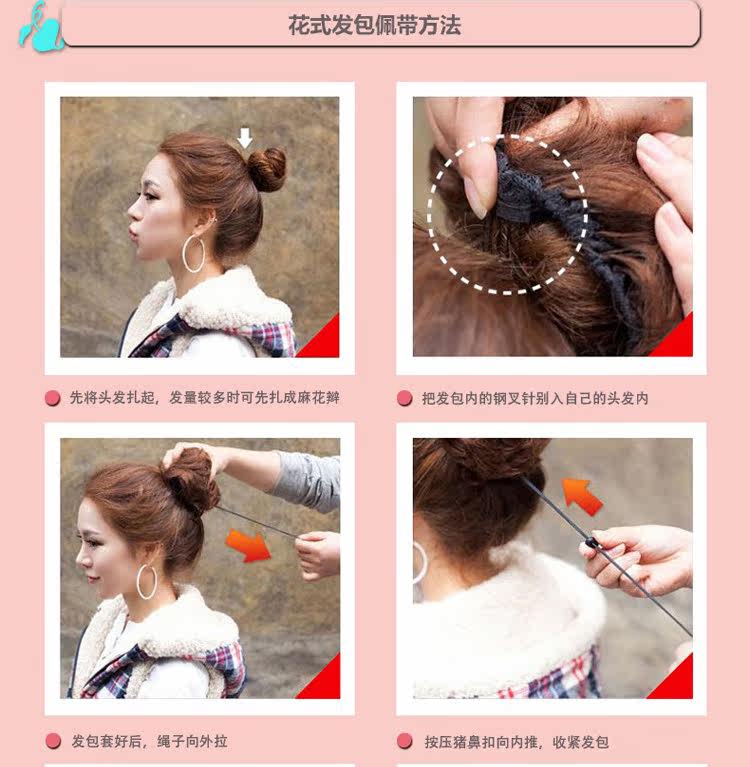 花式发包佩带方法

先将头发扎起，发量较多时可先扎成麻花辫

把发包内的钢叉针别入自己的头发内

发包套好后，绳子向外拉

按压猪鼻扣向内推，收紧发包