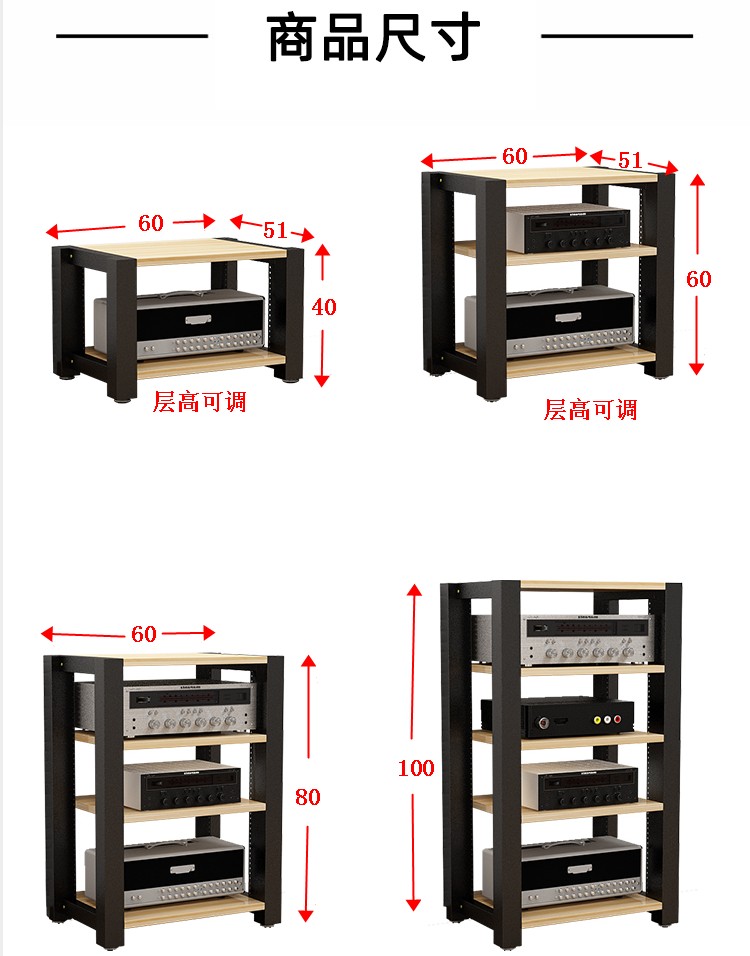 商品尺寸

60
51
40
层高可调

60
51
60
层高可调

60
80

100