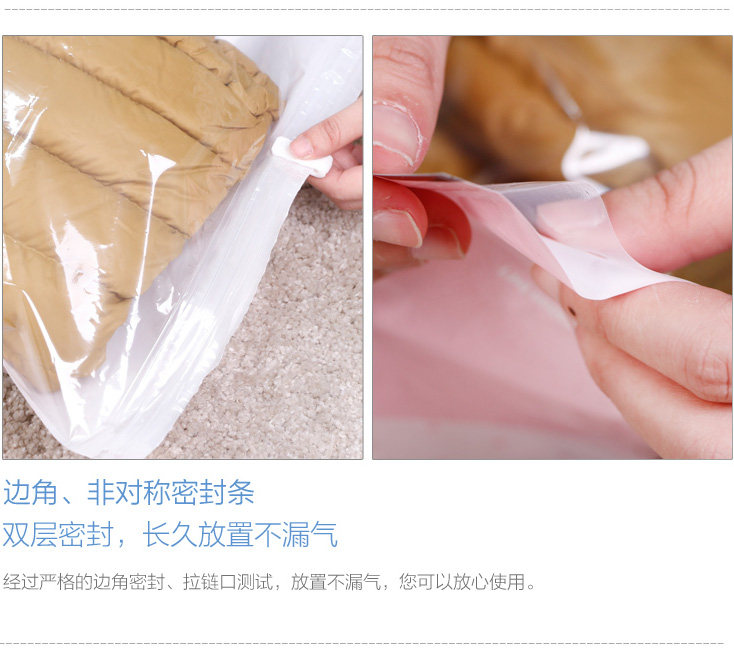 边角、非对称密封条
双层密封，长久放置不漏气

经过严格的边角密封、拉链口测试，放置不漏气，您可以放心使用。