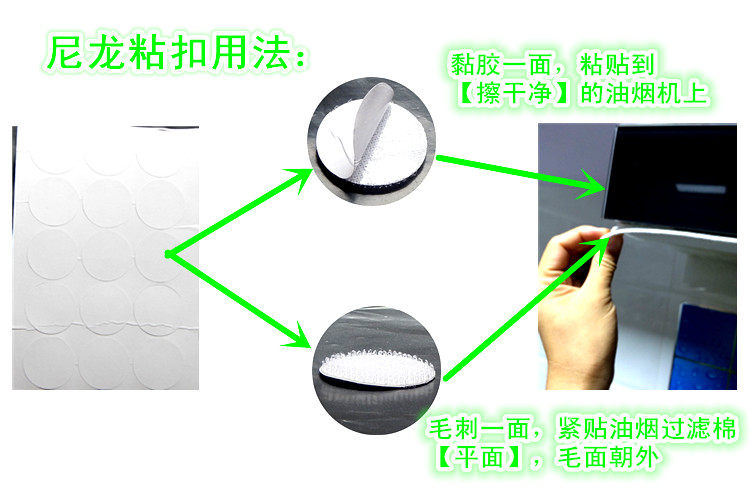 尼龙粘扣用法：

黏胶一面，粘贴到【擦干净】的油烟机上

毛刺一面，紧贴油烟过滤棉【平面】，毛面朝外