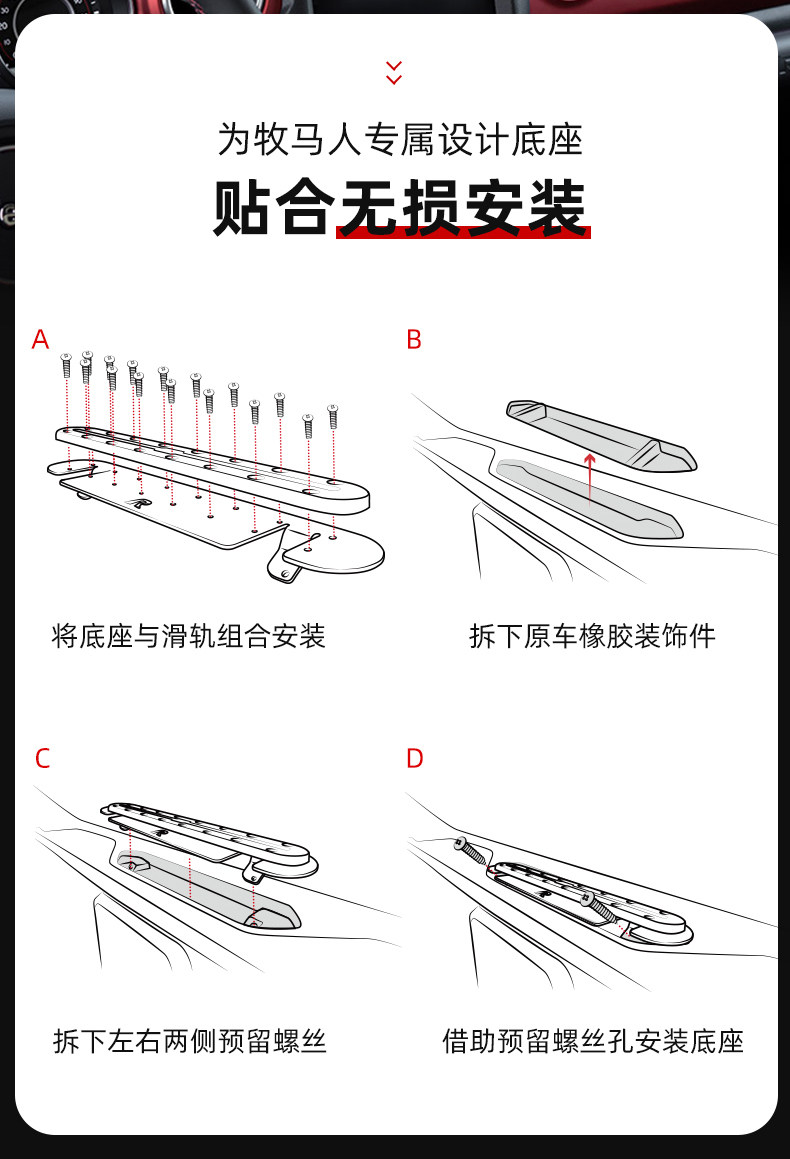 为牧马人专属设计底座

贴合无损安装

A

将底座与滑轨组合安装

B

拆下原车橡胶装饰件

C

拆下左右两侧预留螺丝

D

借助预留螺丝孔安装底座