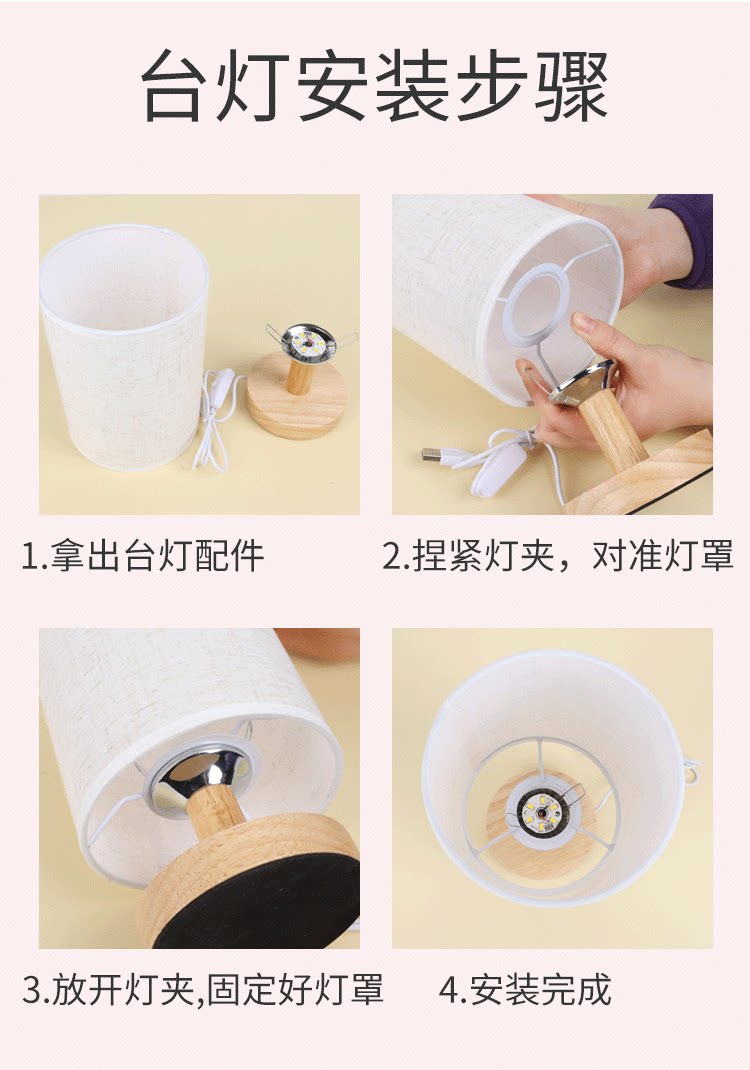 台灯安装步骤

1.拿出台灯配件

2.捏紧灯夹，对准灯罩

3.放开灯夹,固定好灯罩

4.安装完成