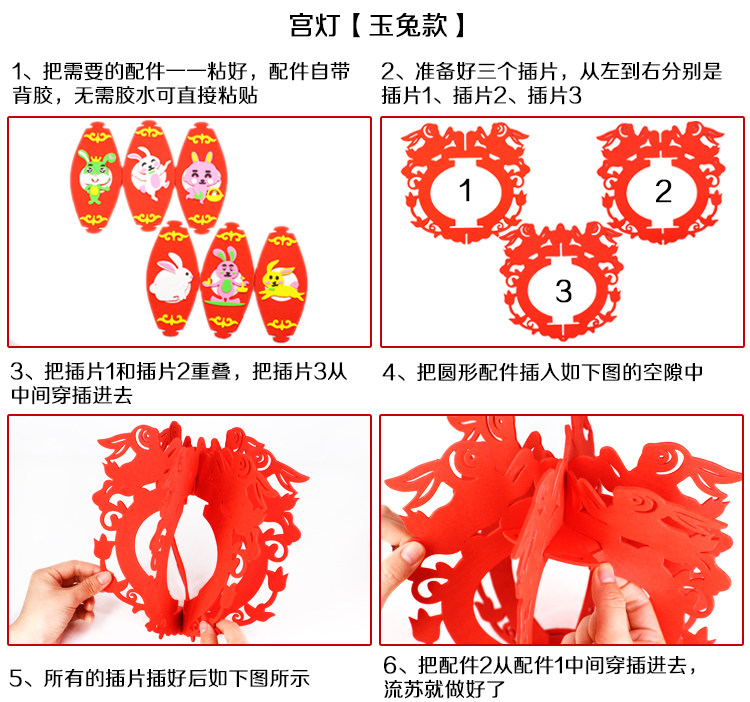 宫灯【玉兔款】

1、把需要的配件一一粘好，配件自带背胶，无需胶水可直接粘贴

2、准备好三个插片，从左到右分别是插片1、插片2、插片3

1

2

3

3、把插片1和插片2重叠，把插片3从中间穿插进去

4、把圆形配件插入如下图的空隙中

5、所有的插片插好后如下图所示

6、把配件2从配件1中间穿插进去，流苏就做好了