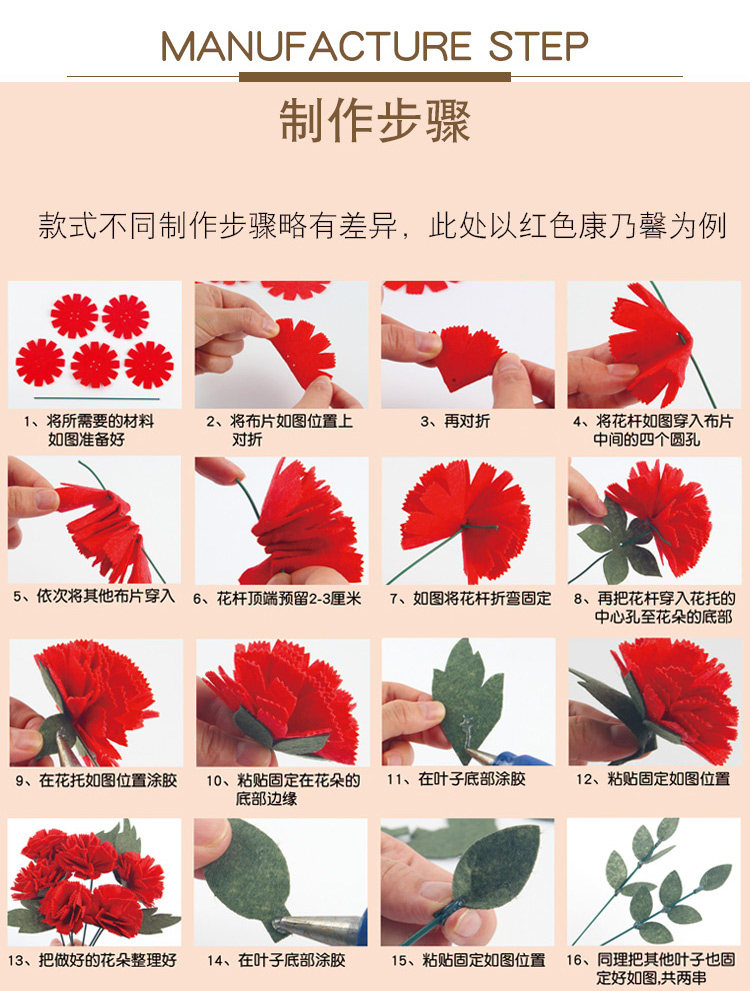 MANUFACTURE STEP

制作步骤

款式不同制作步骤略有差异，此处以红色康乃馨为例

1、将所需要的材料如图准备好

2、将布片如图位置上对折

3、再对折

4、将花杆如图穿入布片中间的四个圆孔

5、依次将其他布片穿入

6、花杆顶端预留2-3厘米

7、如图将花杆折弯固定

8、再把花杆穿入花托的中心孔至花朵的底部

9、在花托如图位置涂胶

10、粘贴固定在花朵的底部边缘

11、在叶子底部涂胶

12、粘贴固定如图位置

13、把做好的花朵整理好

14、在叶子底部涂胶

15、粘贴固定如图位置

16、同理把其他叶子也固定好如图,共两串