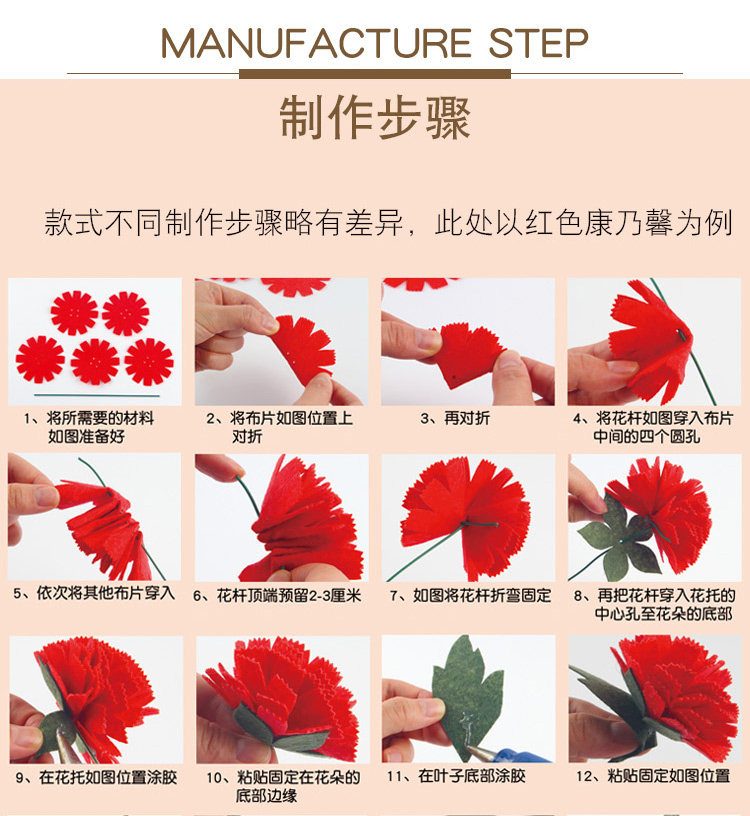 MANUFACTURE STEP

制作步骤

款式不同制作步骤略有差异，此处以红色康乃馨为例

1、将所需要的材料如图准备好

2、将布片如图位置上对折

3、再对折

4、将花杆如图穿入布片中间的四个圆孔

5、依次将其他布片穿入

6、花杆顶端预留2-3厘米

7、如图将花杆折弯固定

8、再把花杆穿入花托的中心孔至花朵的底部

9、在花托如图位置涂胶

10、粘贴固定在花朵的底部边缘

11、在叶子底部涂胶

12、粘贴固定如图位置