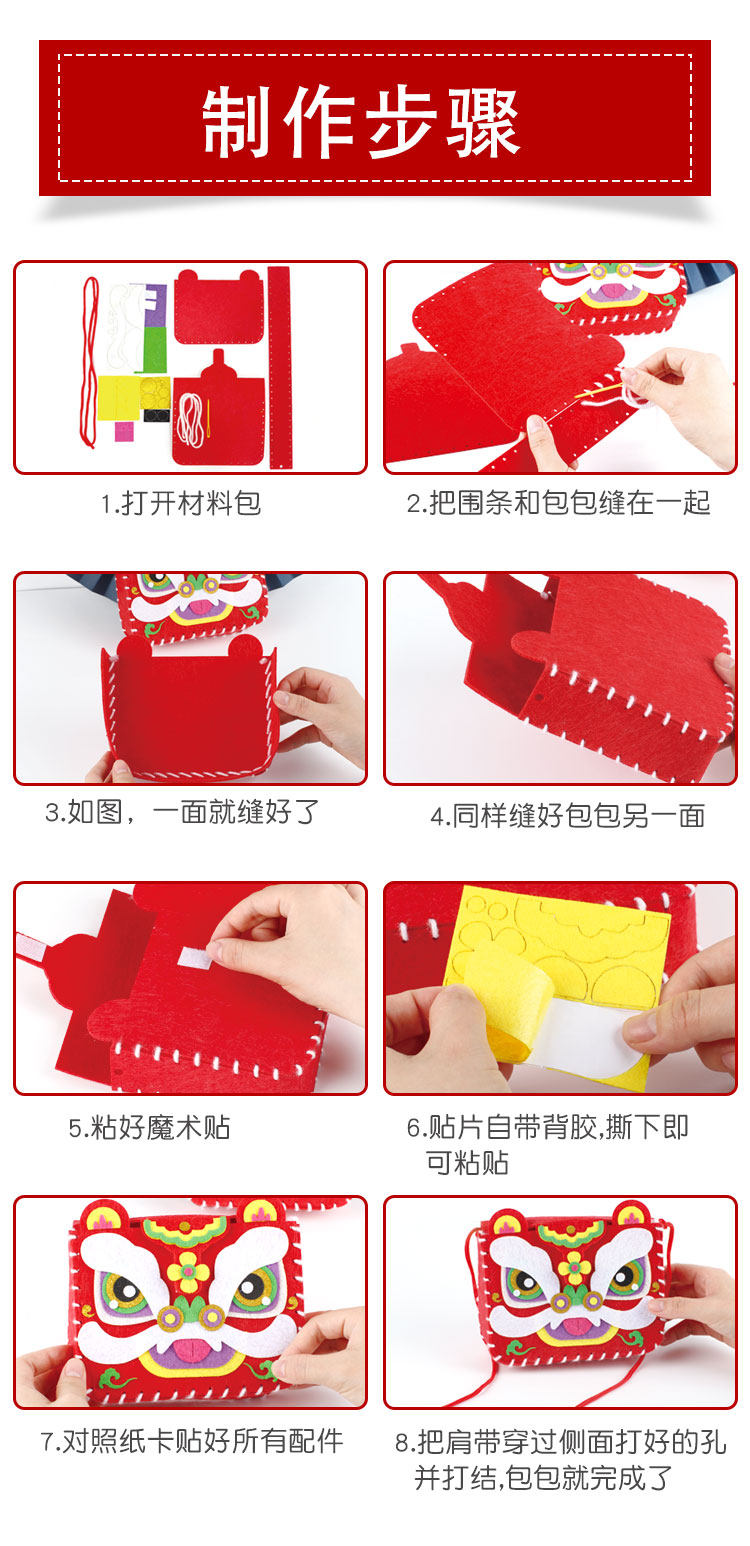 制作步骤

1.打开材料包

2.把围条和包包缝在一起

3.如图，一面就缝好了

4.同样缝好包包另一面

5.粘好魔术贴

6.贴片自带背胶,撕下即可粘贴

7.对照纸卡贴好所有配件

8.把肩带穿过侧面打好的孔并打结,包包就完成了