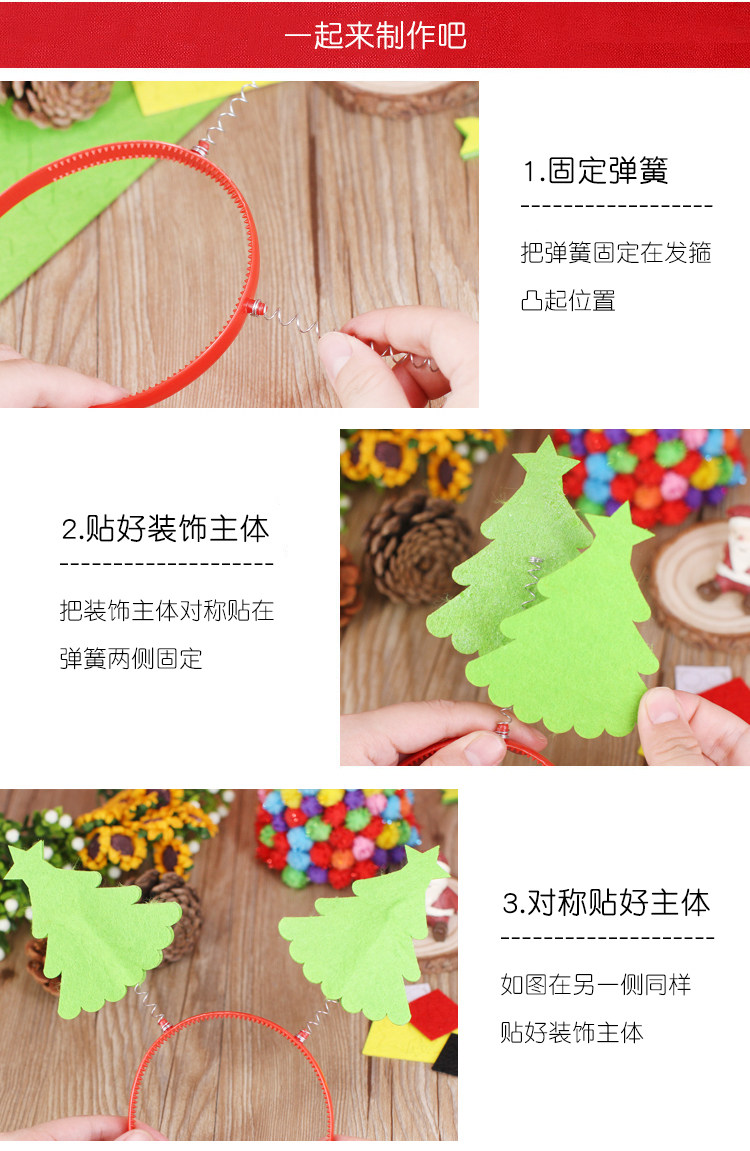 一起来制作吧

1.固定弹簧

把弹簧固定在发箍凸起位置

2.贴好装饰主体

把装饰主体对称贴在弹簧两侧固定

3.对称贴好主体

如图在另一侧同样贴好装饰主体