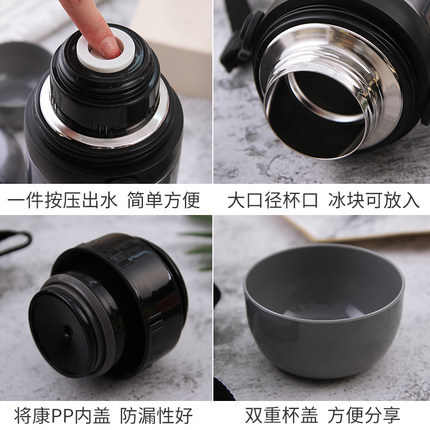 一件按压出水 简单方便

大口径杯口 冰块可放入

将康PP内盖 防漏性好

双重杯盖 方便分享