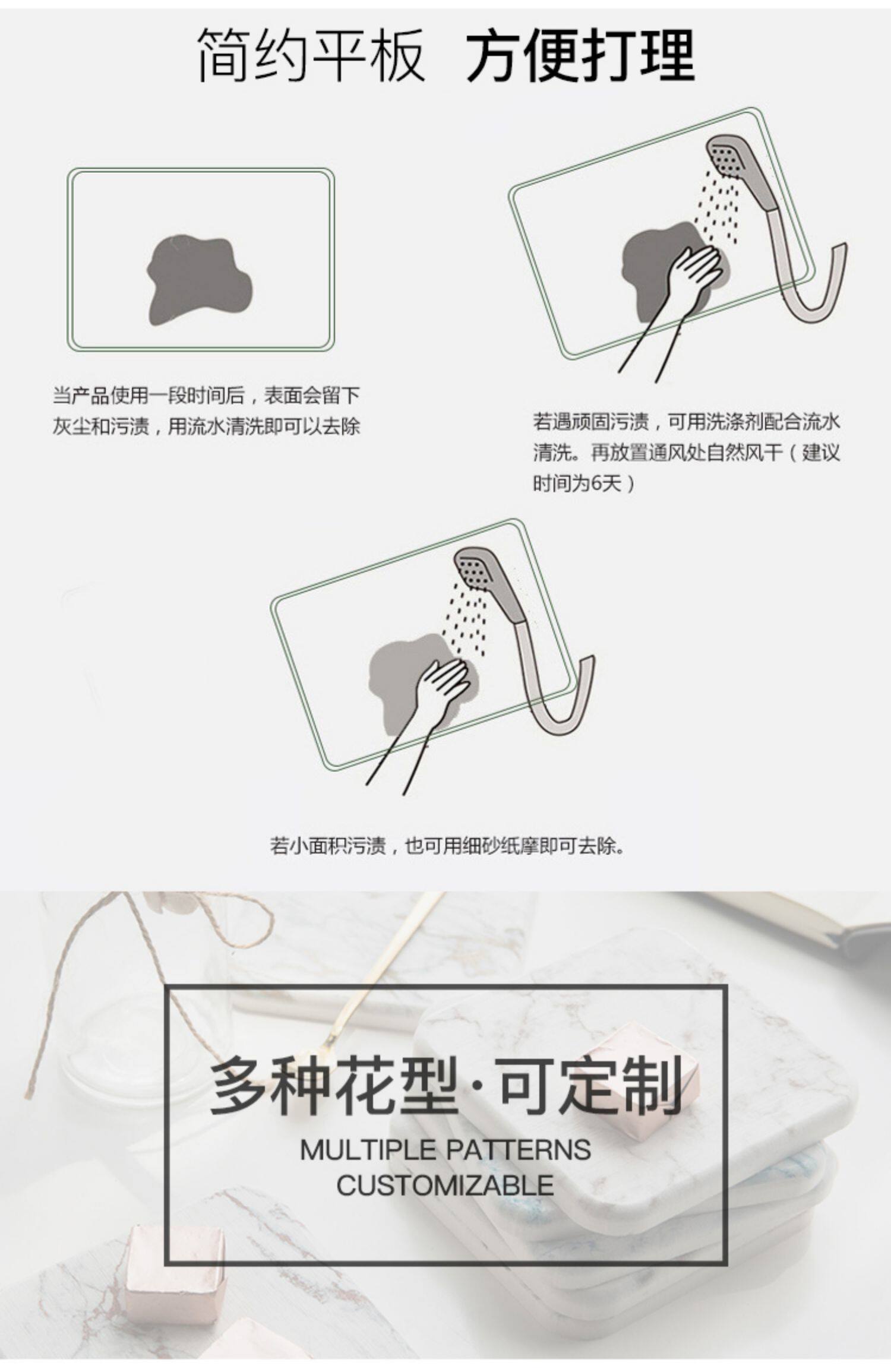 简约平板 方便打理

当产品使用一段时间后，表面会留下灰尘和污渍，用流水清洗即可以去除

若遇顽固污渍，可用洗涤剂配合流水清洗。再放置通风处自然风干（建议时间为6天）

若小面积污渍，也可用细砂纸摩即可去除。

多种花型·可定制

MULTIPLE PATTERNS CUSTOMIZABLE