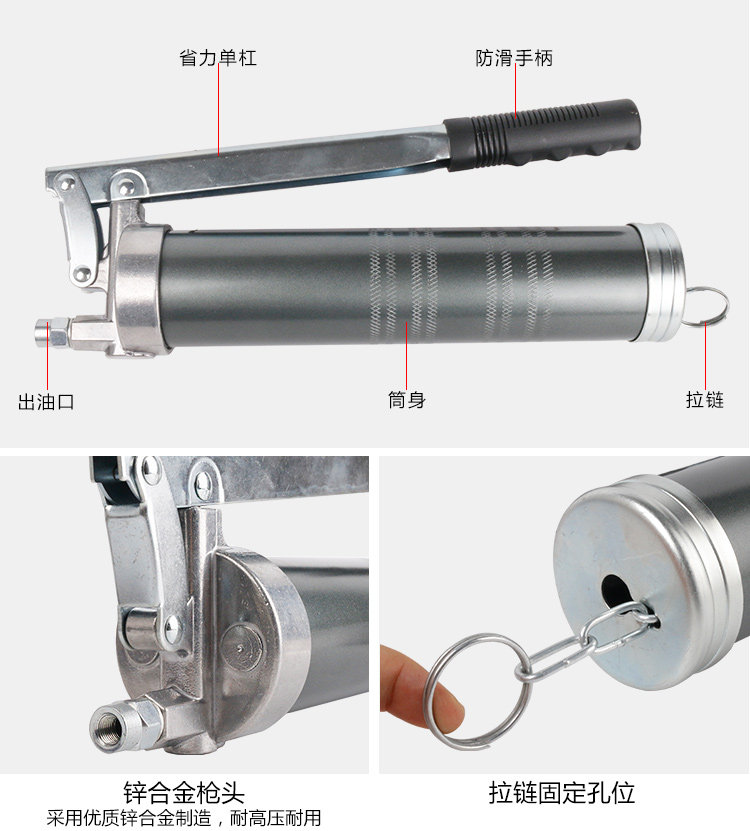 省力单杠

防滑手柄

出油口

筒身

拉链

锌合金枪头
采用优质锌合金制造，耐高压耐用

拉链固定孔位