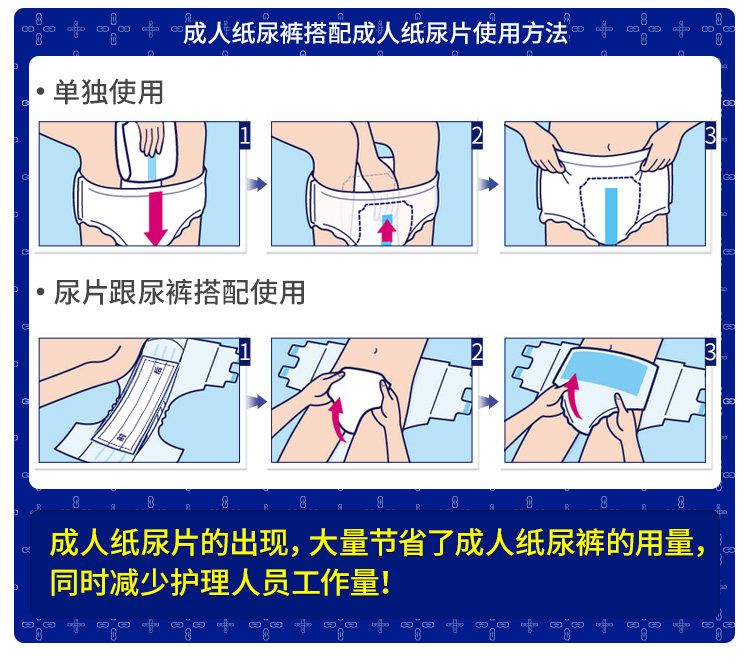 成人纸尿裤搭配成人纸尿片使用方法

• 单独使用

1

2

3

• 尿片跟尿裤搭配使用

1

2

3

成人纸尿片的出现，大量节省了成人纸尿裤的用量，同时减少护理人员工作量！