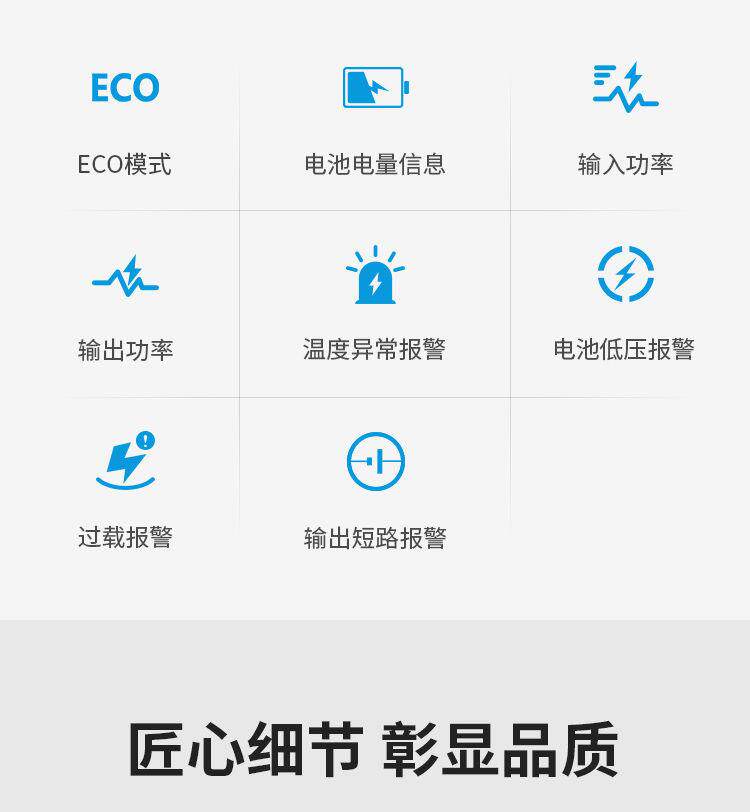 ECO

ECO模式

电池电量信息

输入功率

输出功率

温度异常报警

电池低压报警

过载报警

输出短路报警

匠心细节 彰显品质