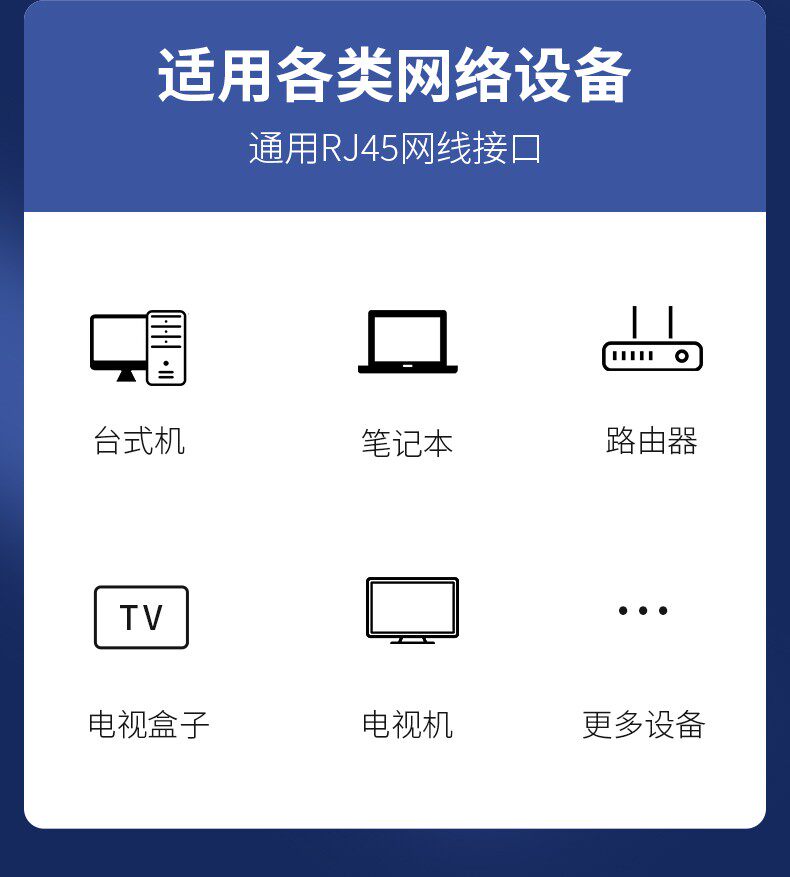 适用各类网络设备

通用RJ45网线接口

台式机

笔记本

路由器

TV

电视盒子

电视机

...

更多设备